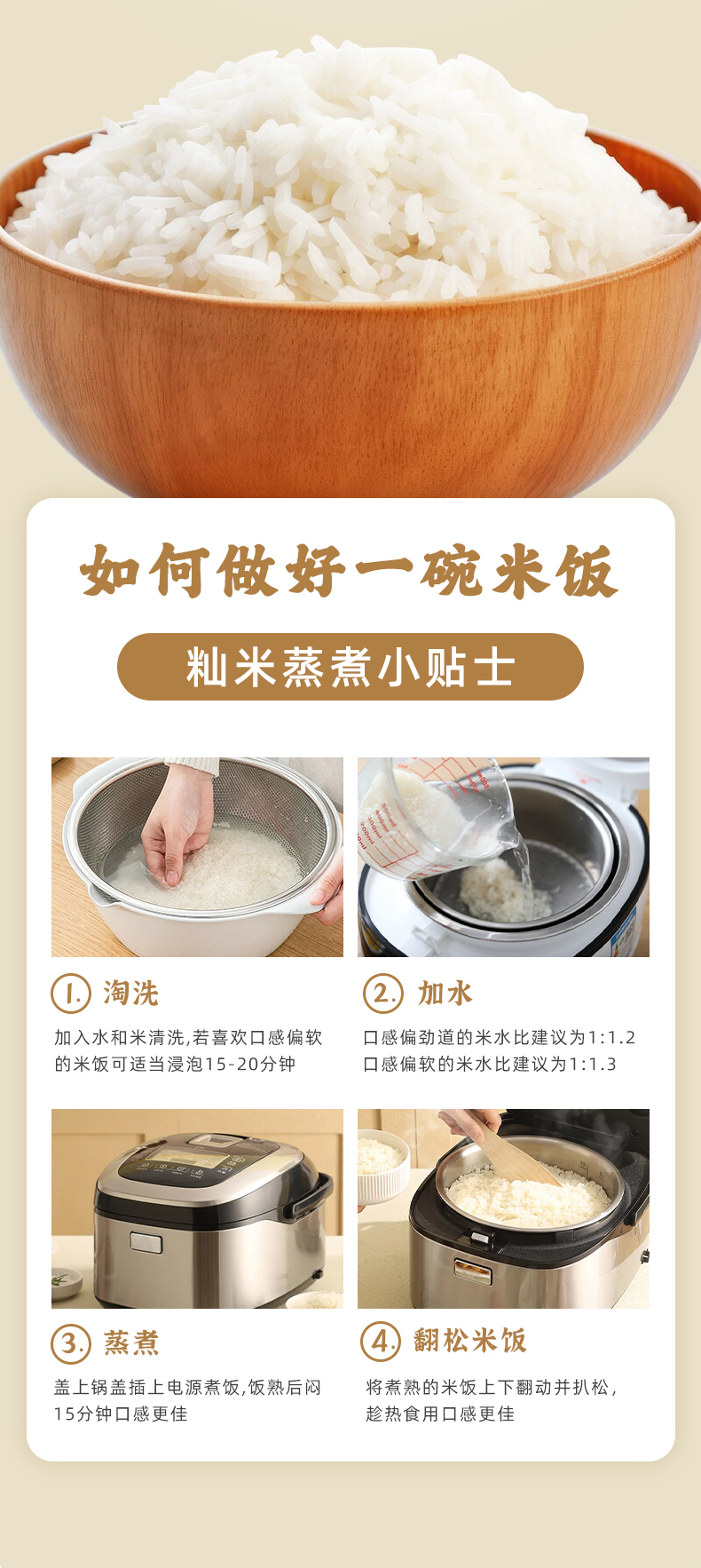 如何做好一碗米饭

籼米蒸煮小贴士

1. 淘洗

加入水和米清洗,若喜欢口感偏软的米饭可适当浸泡15-20分钟

2. 加水

口感偏劲道的米水比建议为1:1.2
口感偏软的米水比建议为1:1.3

3. 蒸煮

盖上锅盖插上电源煮饭,饭熟后闷15分钟口感更佳

4. 翻松米饭

将煮熟的米饭上下翻动并扒松,趁热食用口感更佳