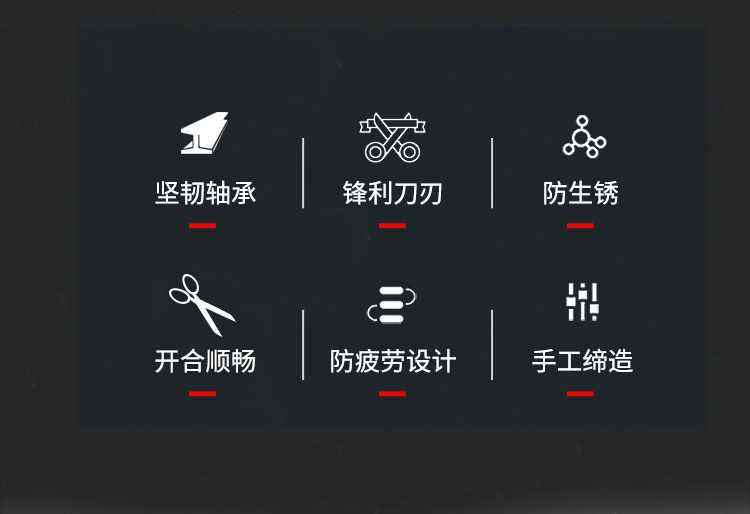 坚韧轴承

锋利刀刃

防生锈

开合顺畅

防疲劳设计

手工缔造