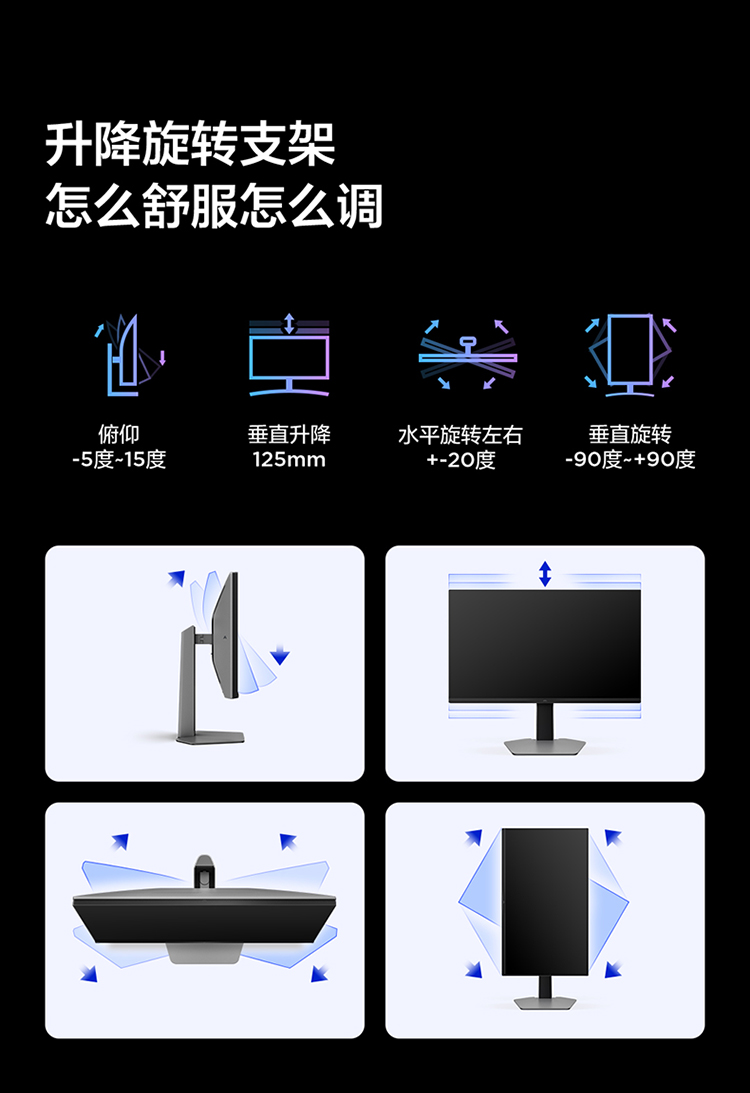 升降旋转支架
怎么舒服怎么调

俯仰
-5度~15度

垂直升降
125mm

水平旋转左右
+-20度

垂直旋转
-90度~+90度