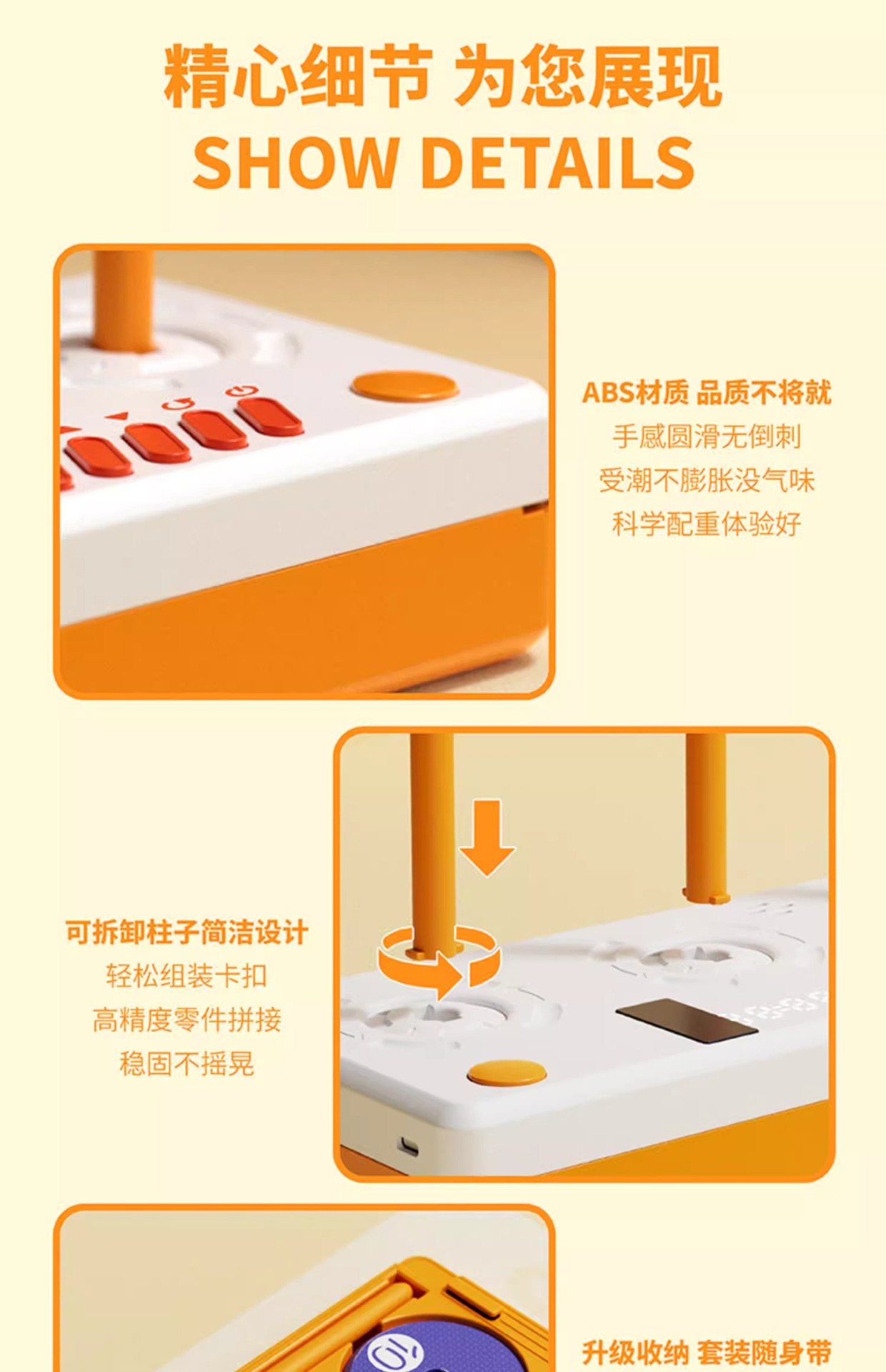 精心细节 为您展现
SHOW DETAILS

ABS材质 品质不将就
手感圆滑无倒刺
受潮不膨胀没气味
科学配重体验好

可拆卸柱子简洁设计
轻松组装卡扣
高精度零件拼接
稳固不摇晃

升级收纳 套装随身带