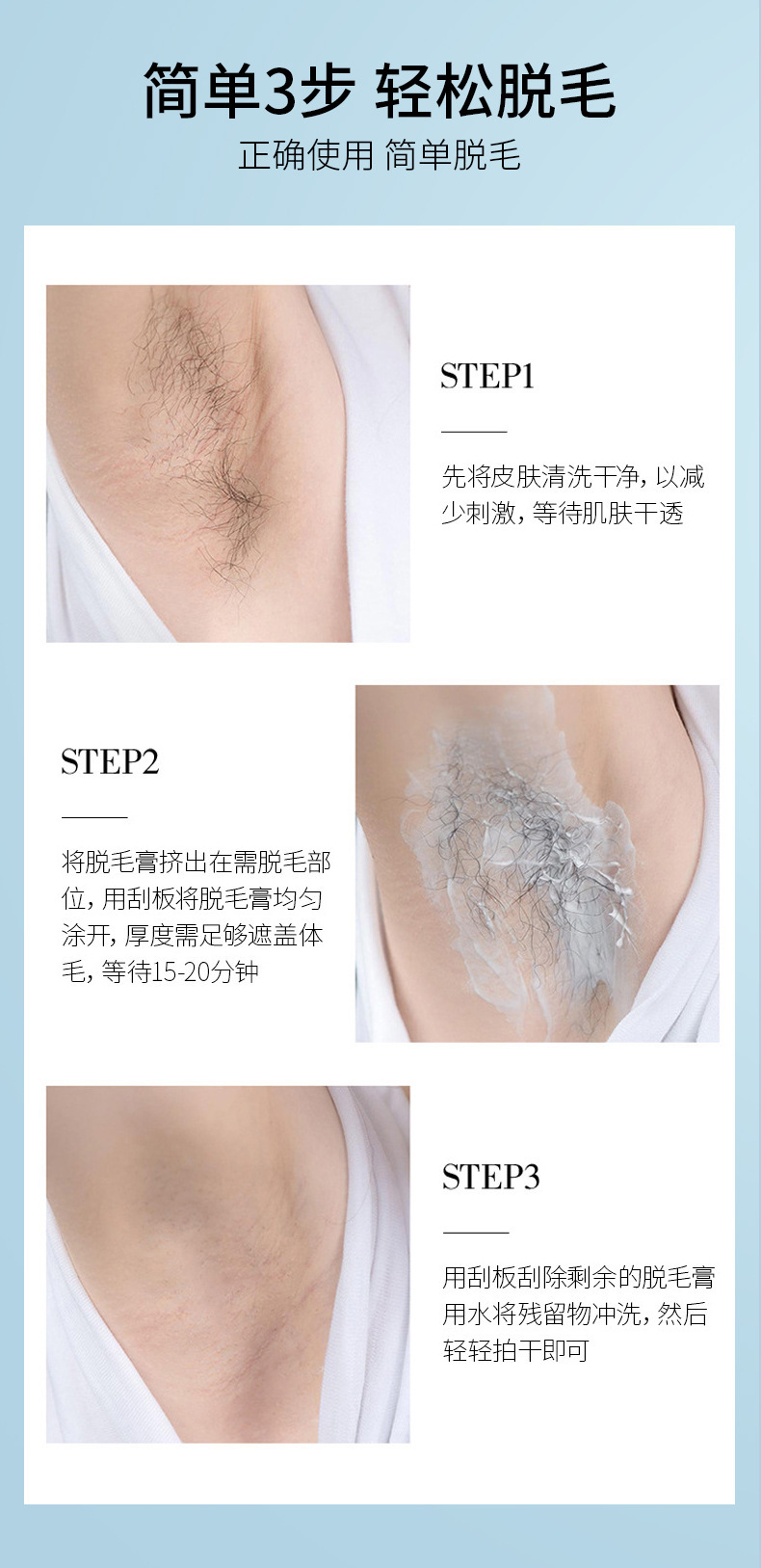 简单3步 轻松脱毛

正确使用 简单脱毛

STEP1

先将皮肤清洗干净，以减少刺激，等待肌肤干透

STEP2

将脱毛膏挤出在需脱毛部位，用刮板将脱毛膏均匀涂开，厚度需足够遮盖体毛，等待15-20分钟

STEP3

用刮板刮除剩余的脱毛膏用水将残留物冲洗，然后轻轻拍干即可