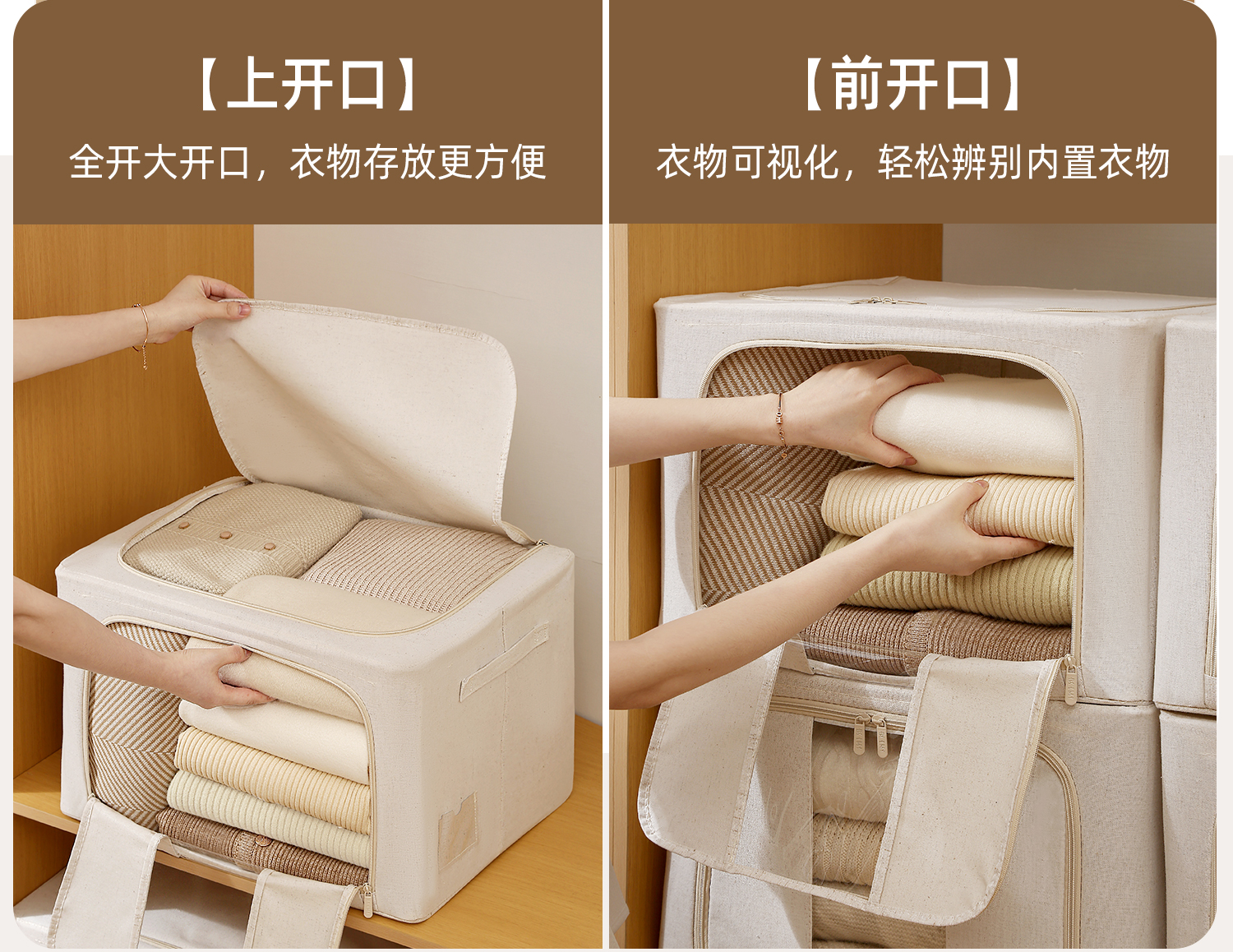 【上开口】
全开大开口，衣物存放更方便

【前开口】
衣物可视化，轻松辨别内置衣物