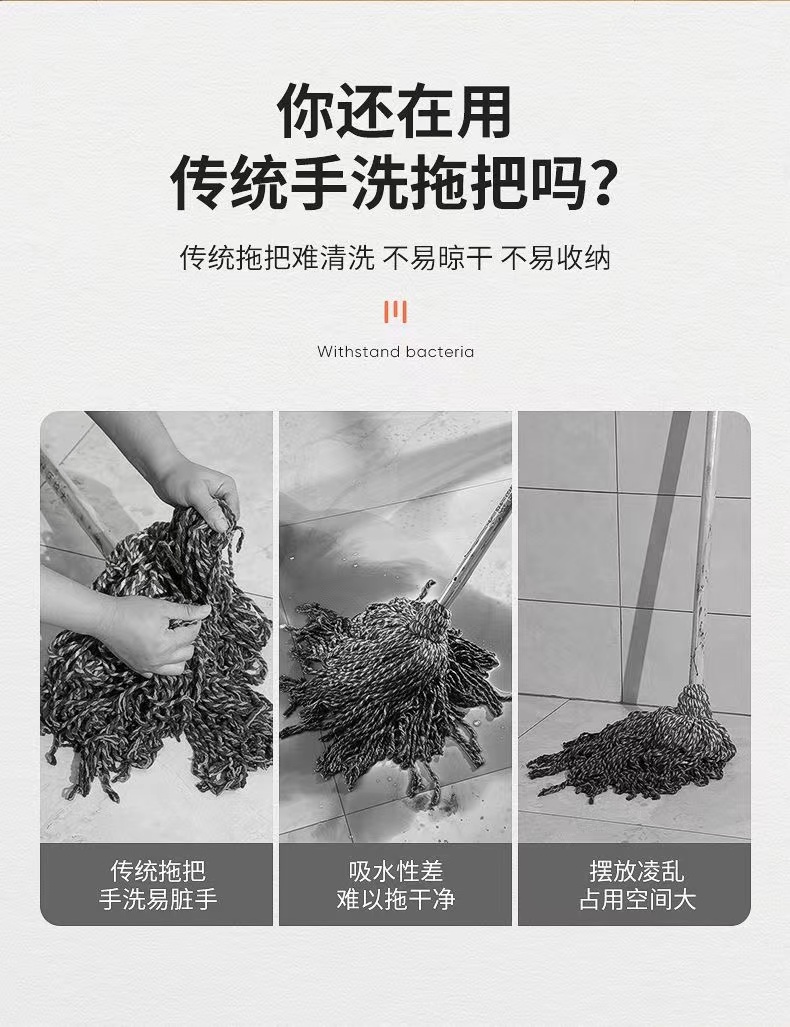 你还在用
传统手洗拖把吗？

传统拖把难清洗 不易晾干 不易收纳

Withstand bacteria

传统拖把
手洗易脏手

吸水性差
难以拖干净

摆放凌乱
占用空间大