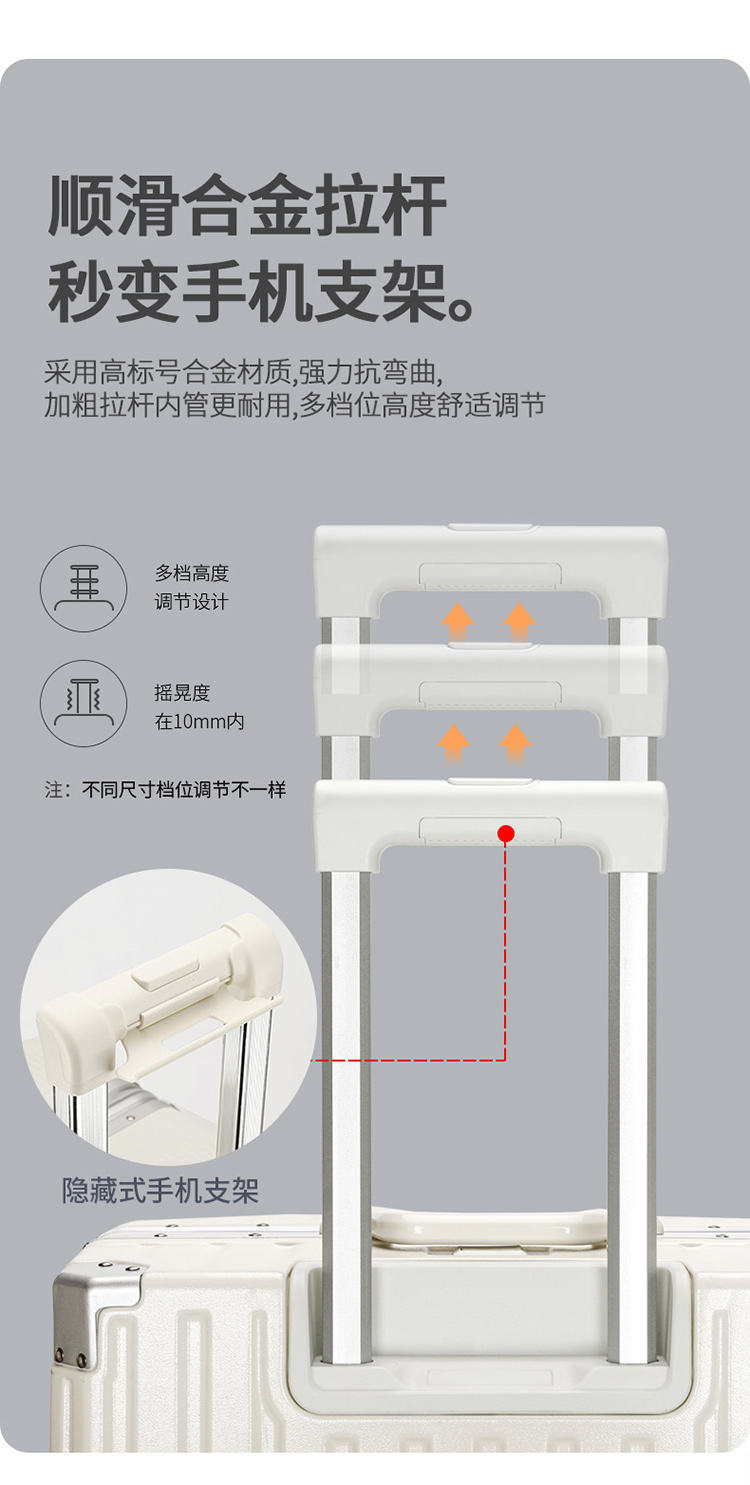 顺滑合金拉杆
秒变手机支架。

采用高标号合金材质,强力抗弯曲,
加粗拉杆内管更耐用,多档位高度舒适调节

多档高度
调节设计

摇晃度
在10mm内

注：不同尺寸档位调节不一样

隐藏式手机支架