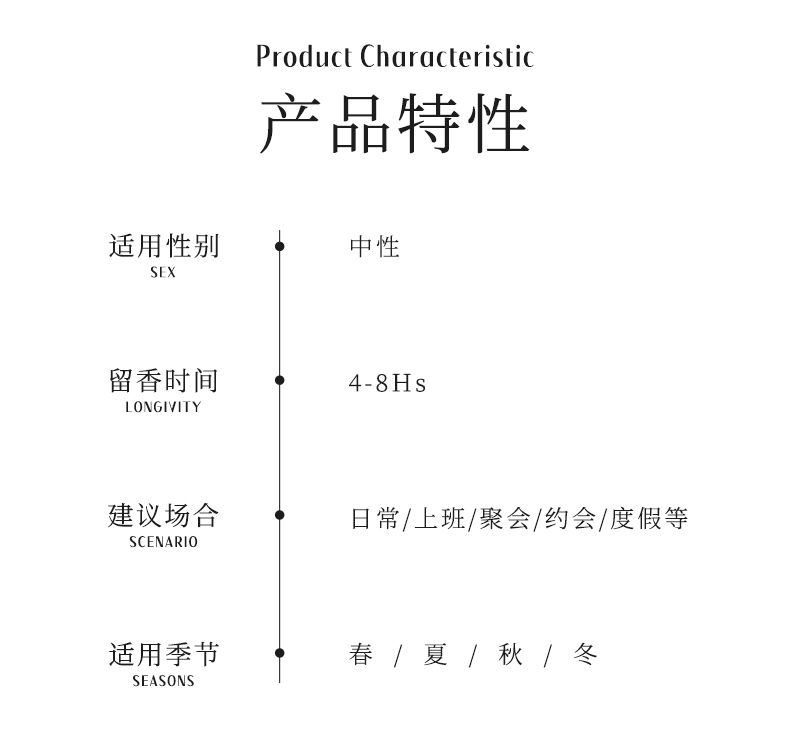 Product Characteristic
产品特性

适用性别
SEX

中性

留香时间
LONGIVITY

4-8Hs

建议场合
SCENARIO

日常/上班/聚会/约会/度假等

适用季节
SEASONS

春 / 夏 / 秋 / 冬