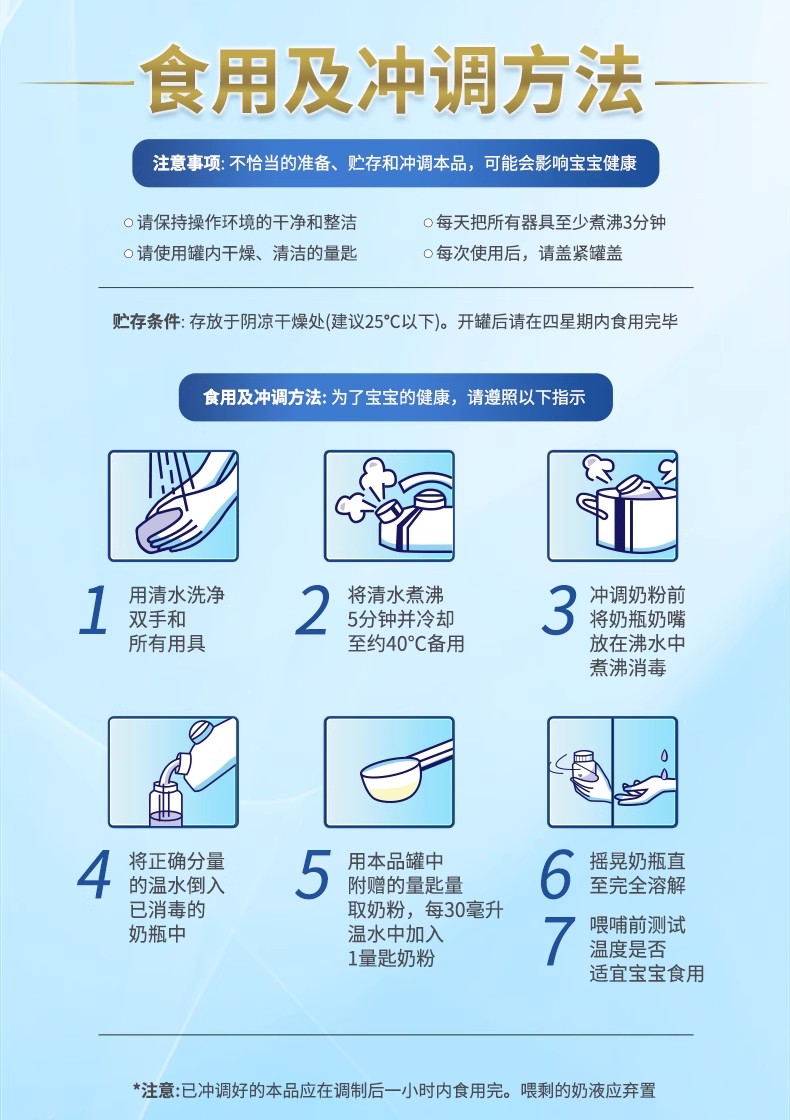 食用及冲调方法

注意事项: 不恰当的准备、贮存和冲调本品，可能会影响宝宝健康

○请保持操作环境的干净和整洁
○请使用罐内干燥、清洁的量匙
○每天把所有器具至少煮沸3分钟
○每次使用后，请盖紧罐盖

贮存条件: 存放于阴凉干燥处(建议25°C以下)。开罐后请在四星期内食用完毕

食用及冲调方法: 为了宝宝的健康，请遵照以下指示

1 用清水洗净双手和所有用具

2 将清水煮沸5分钟并冷却至约40°C备用

3 冲调奶粉前将奶瓶奶嘴放在沸水中煮沸消毒

4 将正确分量的温水倒入已消毒的奶瓶中

5 用本品罐中附赠的量匙量取奶粉，每30毫升温水中加入1量匙奶粉

6 摇晃奶瓶直至完全溶解

7 喂哺前测试温度是否适宜宝宝食用

*注意:已冲调好的本品应在调制后一小时内食用完。喂剩的奶液应弃置