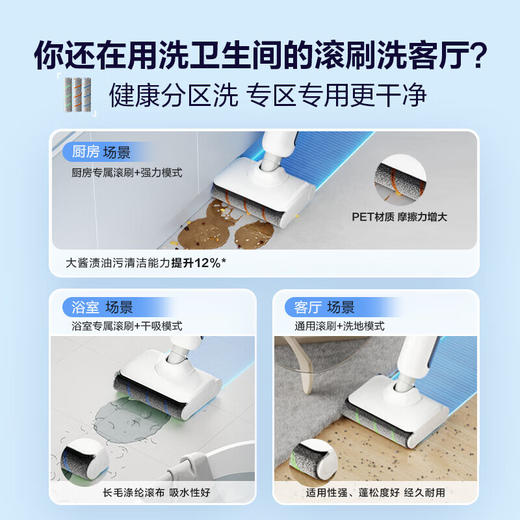 你还在用洗卫生间的滚刷洗客厅?

健康分区洗 专区专用更干净

厨房 场景

厨房专属滚刷+强力模式

PET材质 摩擦力增大

大酱渍油污清洁能力提升12%*

浴室 场景

浴室专属滚刷+干吸模式

长毛涤纶滚布 吸水性好

客厅 场景

通用滚刷+洗地模式

适用性强、蓬松度好 经久耐用