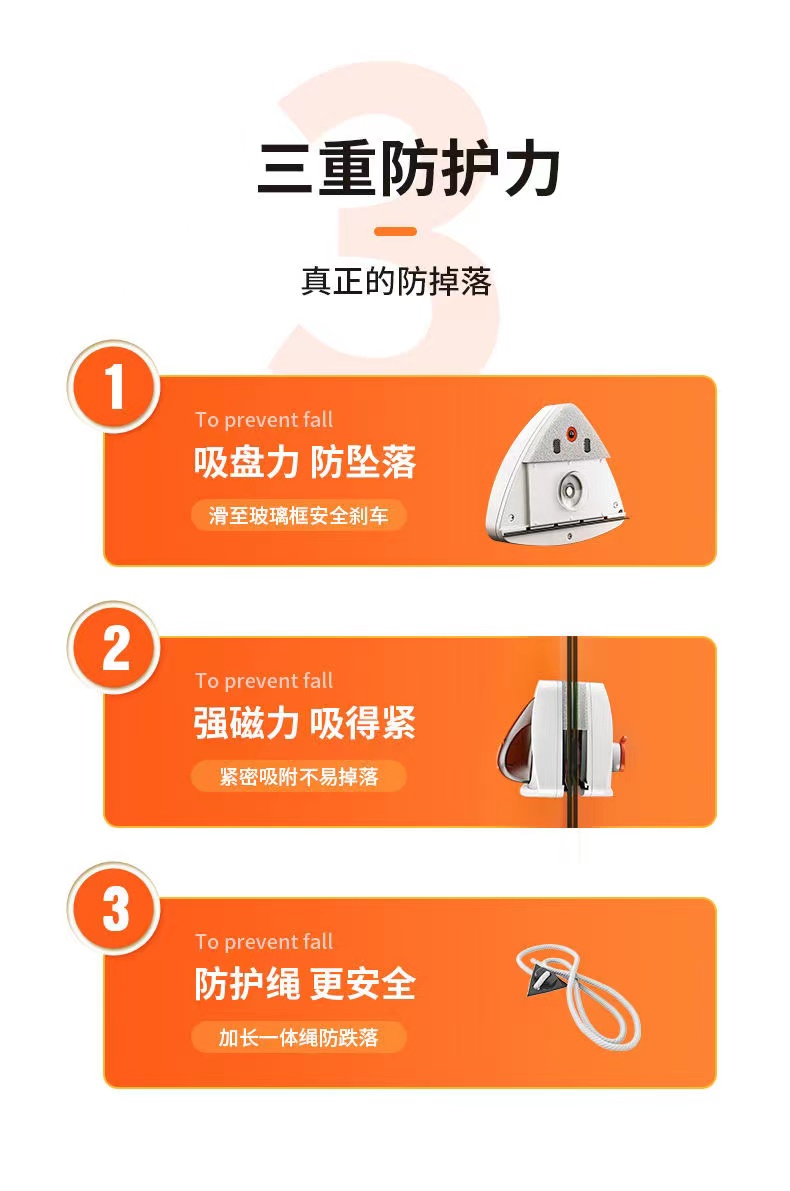 3

三重防护力

真正的防掉落

1

To prevent fall

吸盘力 防坠落

滑至玻璃框安全刹车

2

To prevent fall

强磁力 吸得紧

紧密吸附不易掉落

3

To prevent fall

防护绳 更安全

加长一体绳防跌落