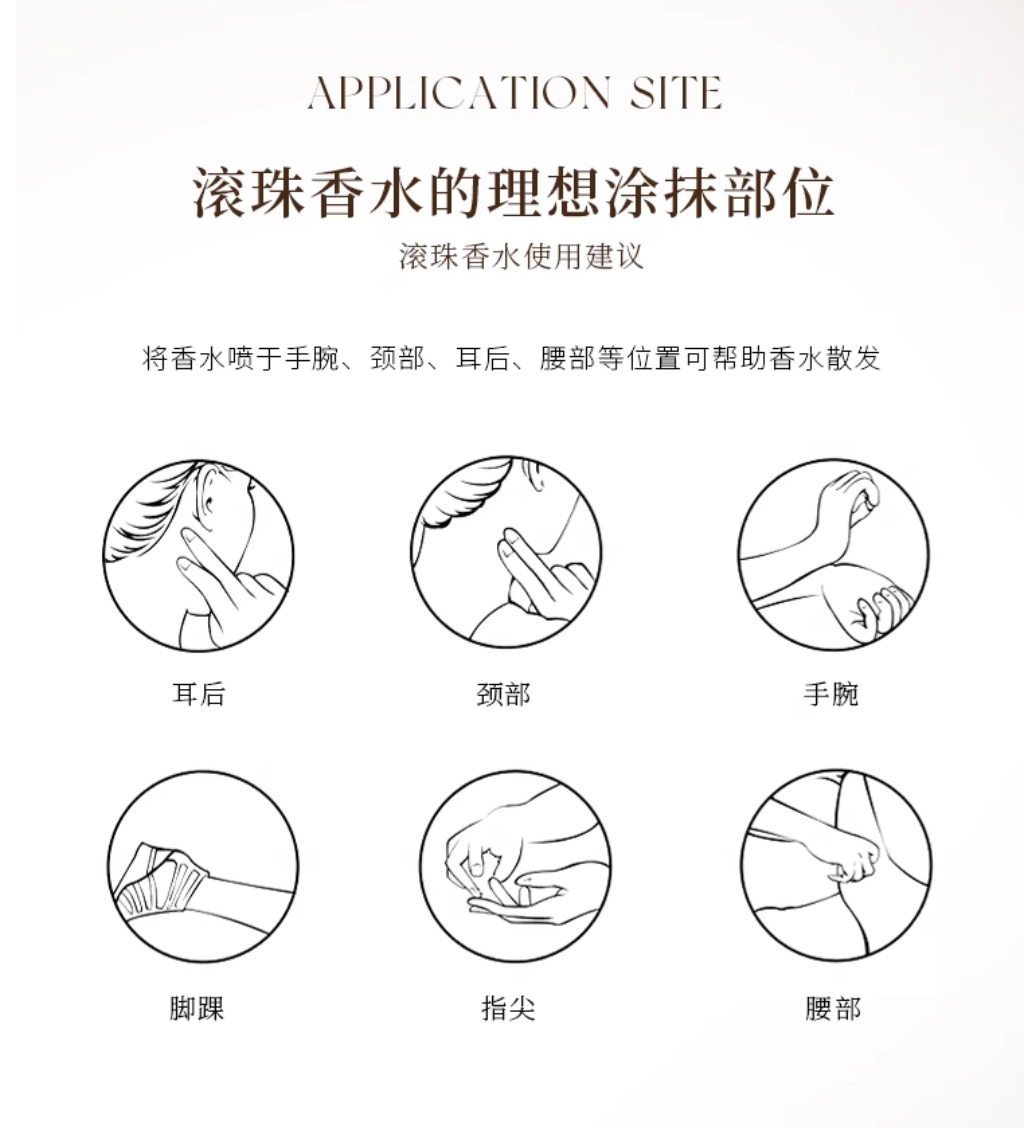 APPLICATION SITE

滚珠香水的理想涂抹部位

滚珠香水使用建议

将香水喷于手腕、颈部、耳后、腰部等位置可帮助香水散发

耳后

颈部

手腕

脚踝

指尖

腰部