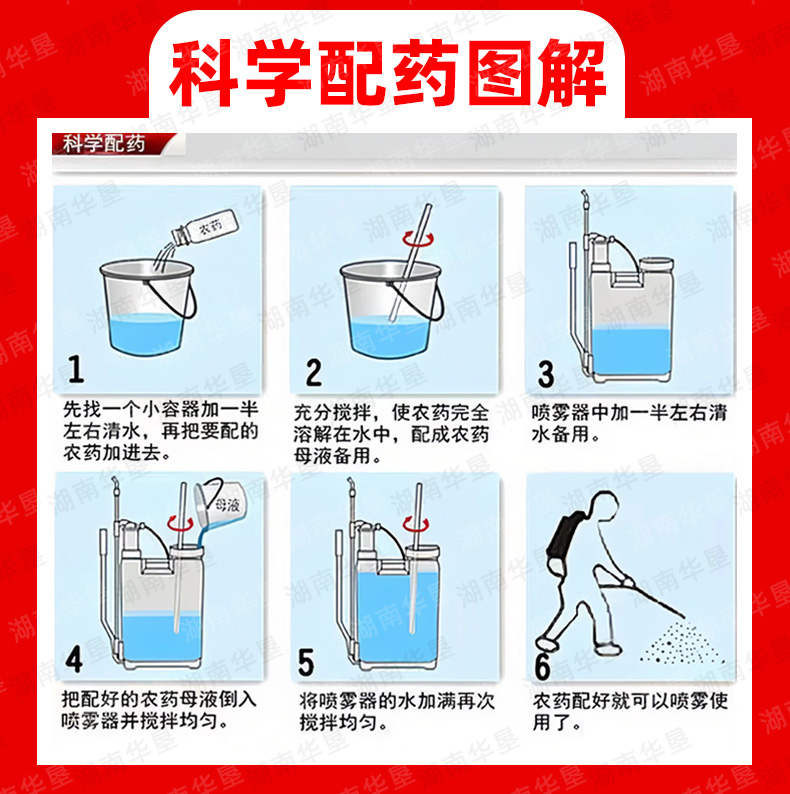 科学配药图解

科学配药

农药

1
先找一个小容器加一半左右清水，再把要配的农药加进去。

2
充分搅拌，使农药完全溶解在水中，配成农药母液备用。

3
喷雾器中加一半左右清水备用。

母液

4
把配好的农药母液倒入喷雾器并搅拌均匀。

5
将喷雾器的水加满再次搅拌均匀。

6
农药配好就可以喷雾使用了。

湖南华垦