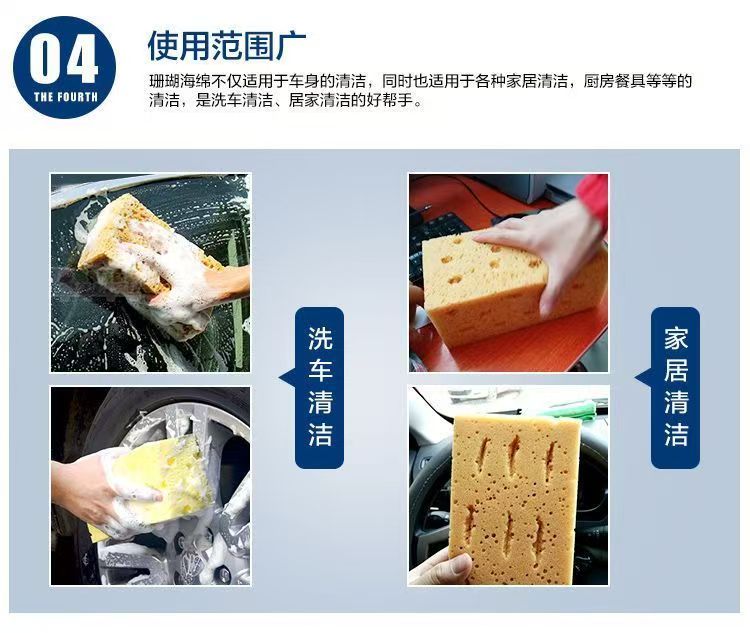 04
THE FOURTH

使用范围广

珊瑚海绵不仅适用于车身的清洁，同时也适用于各种家居清洁，厨房餐具等等的清洁，是洗车清洁、居家清洁的好帮手。

洗车清洁

家居清洁