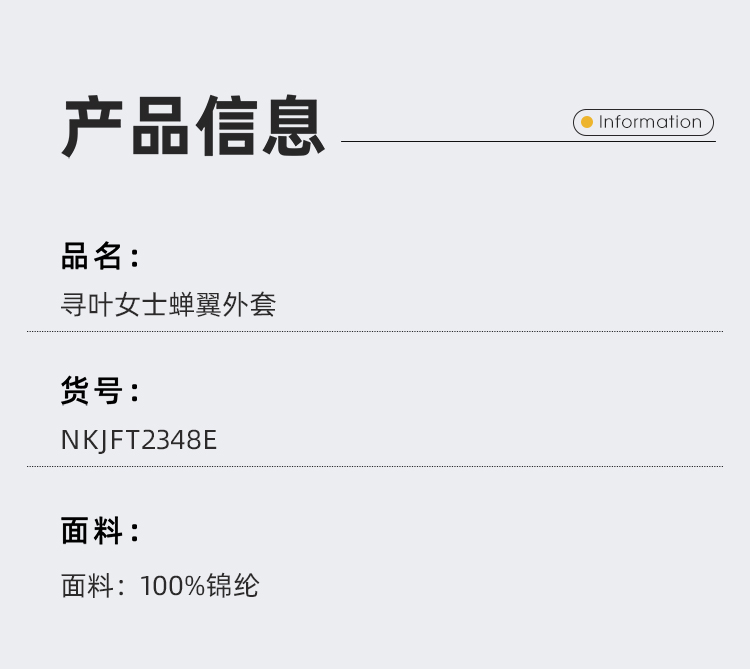 产品信息

Information

品名：

寻叶女士蝉翼外套

货号：

NKJFT2348E

面料：

面料：100%锦纶