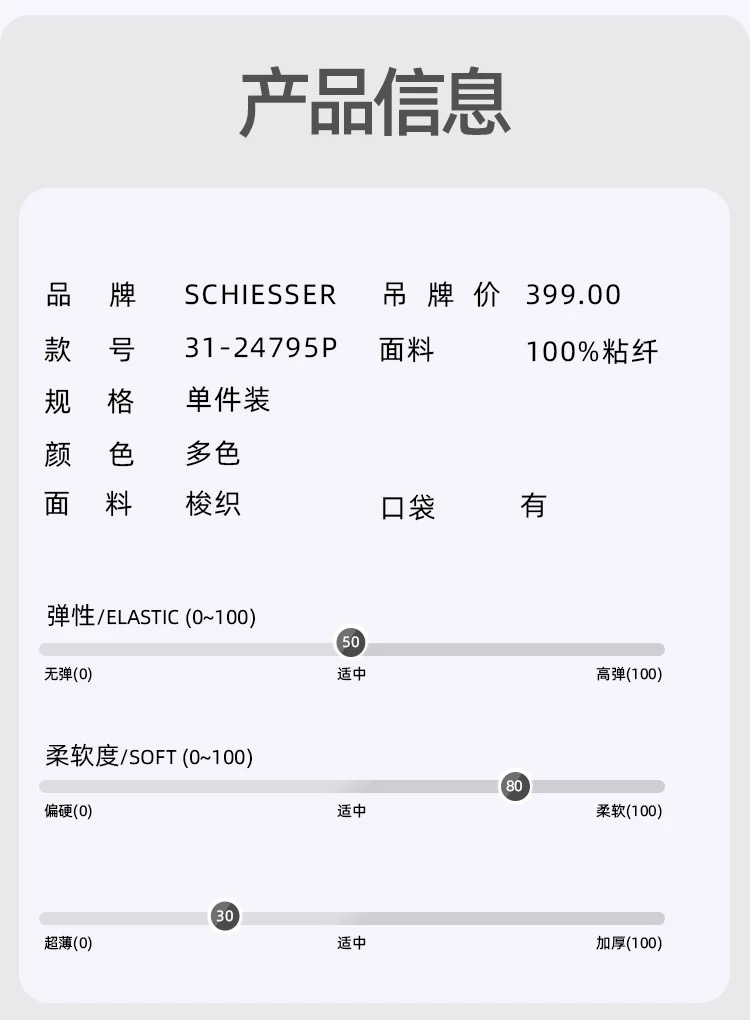 产品信息

品 牌 SCHIESSER 吊牌价 399.00
款 号 31-24795P 面料 100%粘纤
规 格 单件装
颜 色 多色
面 料 梭织 口袋 有

弹性/ELASTIC (0~100)
50
无弹(0) 适中 高弹(100)

柔软度/SOFT (0~100)
80
偏硬(0) 适中 柔软(100)

30
超薄(0) 适中 加厚(100)