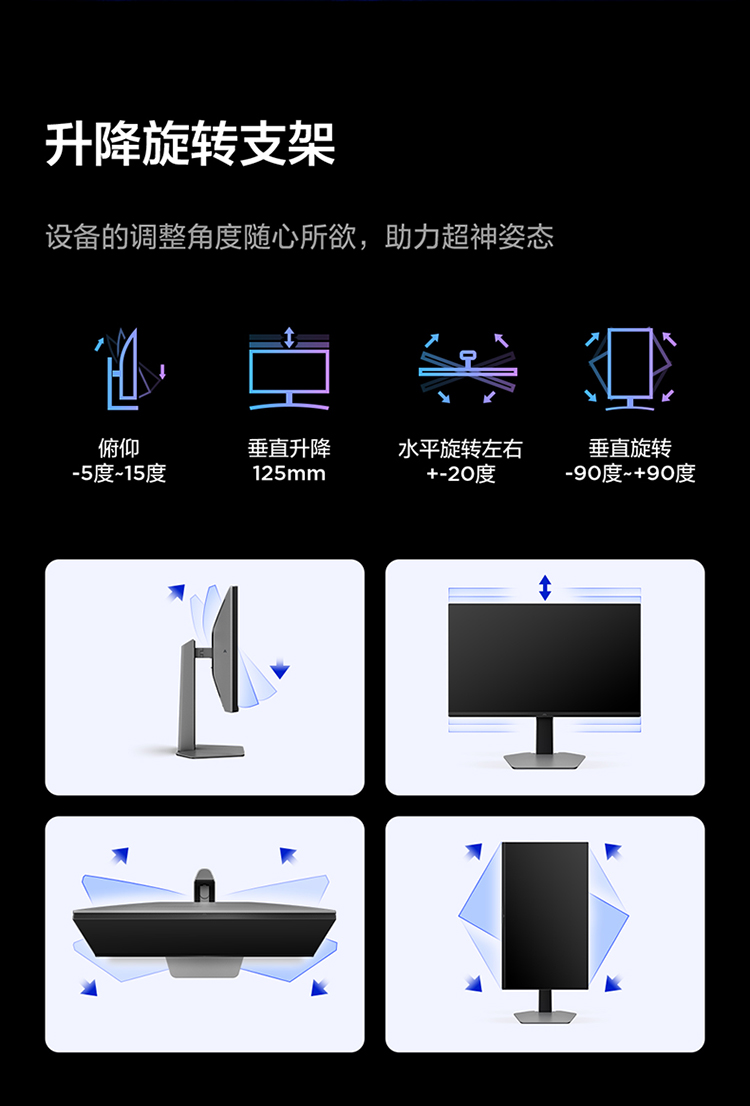 升降旋转支架

设备的调整角度随心所欲，助力超神姿态

俯仰
-5度~15度

垂直升降
125mm

水平旋转左右
+-20度

垂直旋转
-90度~+90度