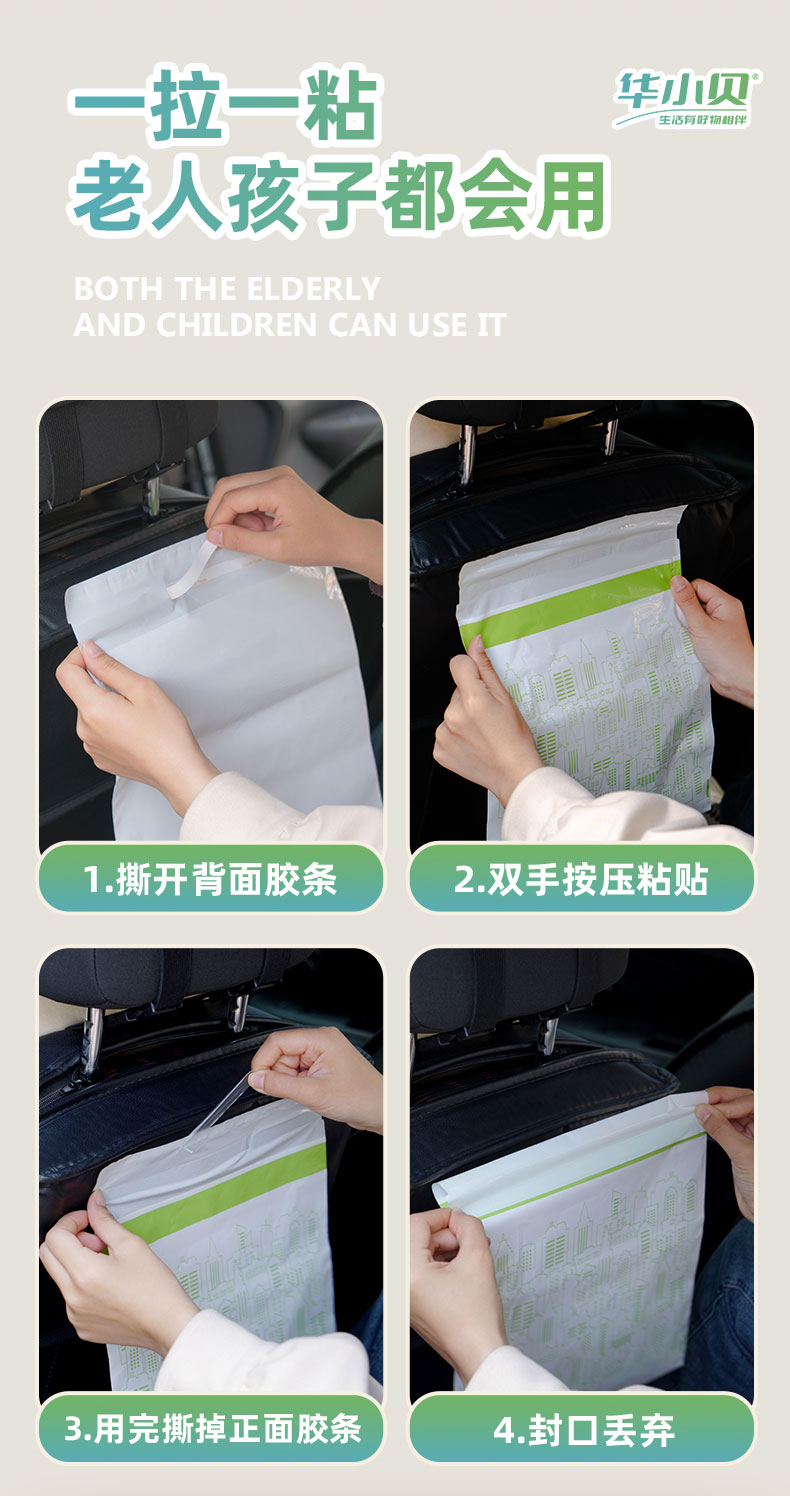 一拉一粘
老人孩子都会用

华小贝®
生活有好物相伴

BOTH THE ELDERLY AND CHILDREN CAN USE IT

1.撕开背面胶条

2.双手按压粘贴

3.用完撕掉正面胶条

4.封口丢弃