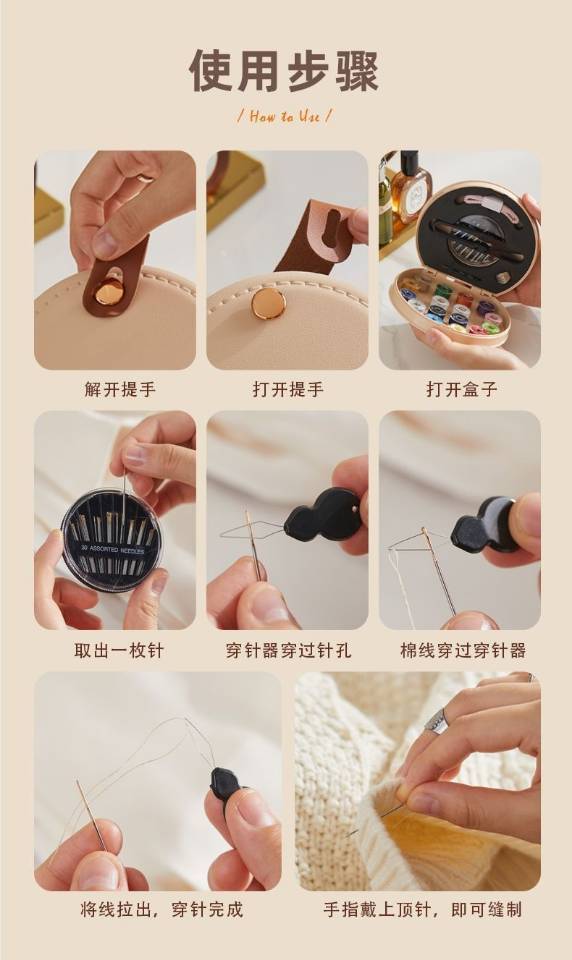 使用步骤

/ How to Use /

解开提手

打开提手

打开盒子

30 ASSORTED NEEDLES

取出一枚针

穿针器穿过针孔

棉线穿过穿针器

将线拉出，穿针完成

手指戴上顶针，即可缝制