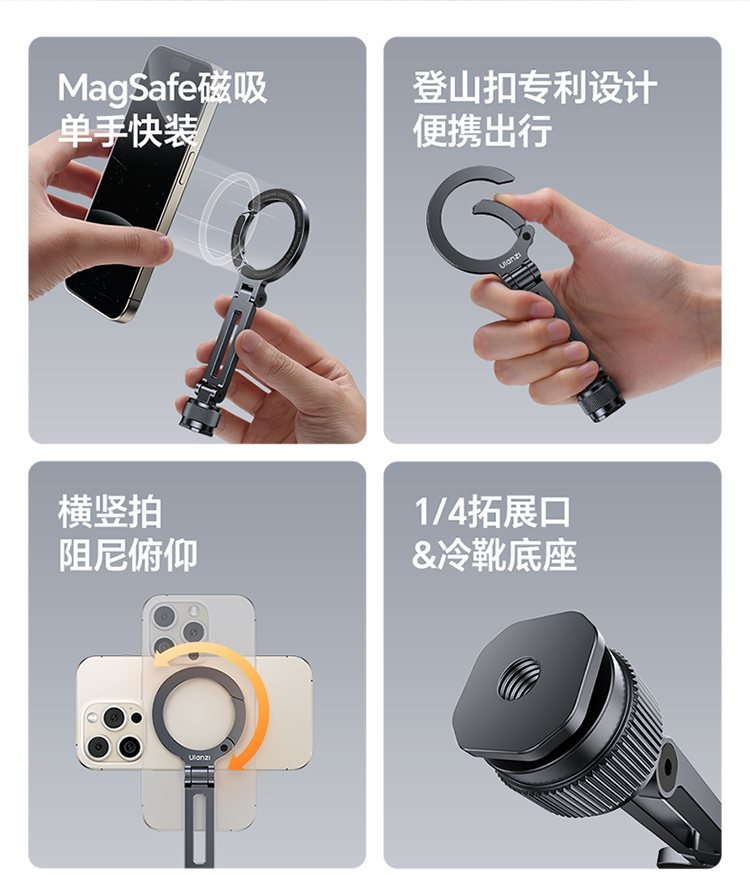 MagSafe磁吸
单手快装

登山扣专利设计
便携出行

Ulanzi

横竖拍
阻尼俯仰

Ulanzi

1/4拓展口
&冷靴底座