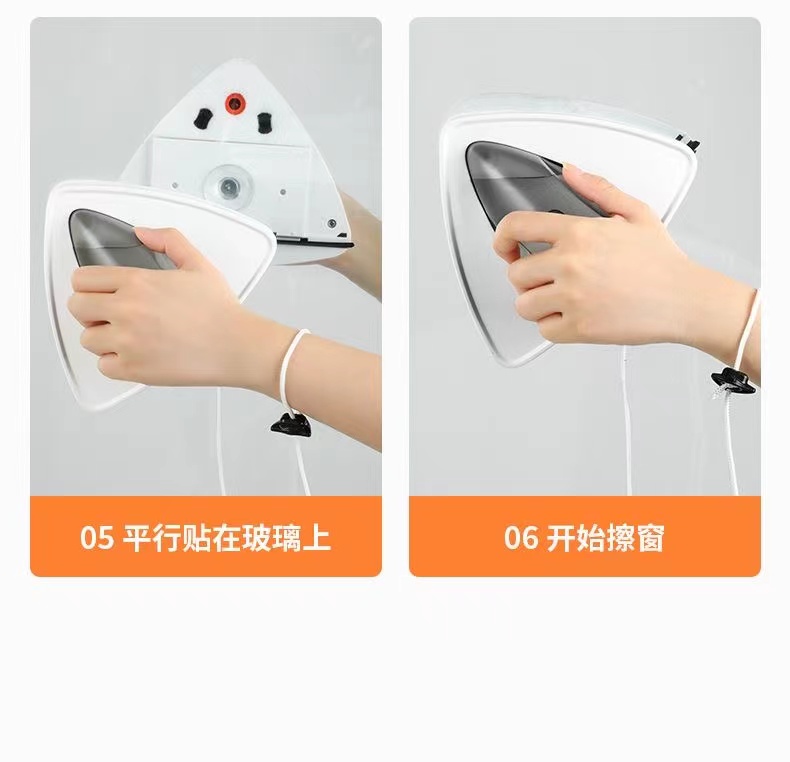 05 平行贴在玻璃上

06 开始擦窗