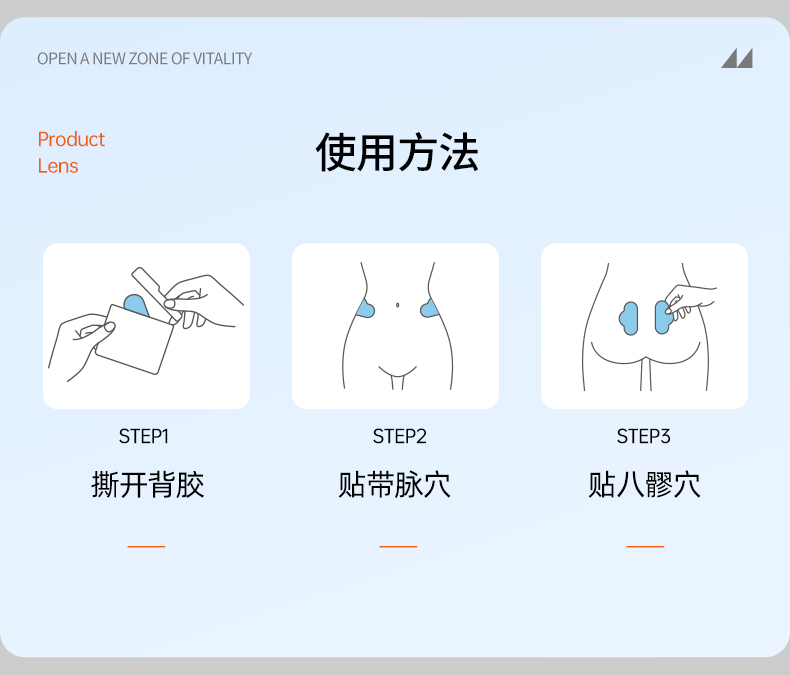 OPEN A NEW ZONE OF VITALITY

Product
Lens

使用方法

STEP1

撕开背胶

STEP2

贴带脉穴

STEP3

贴八髎穴