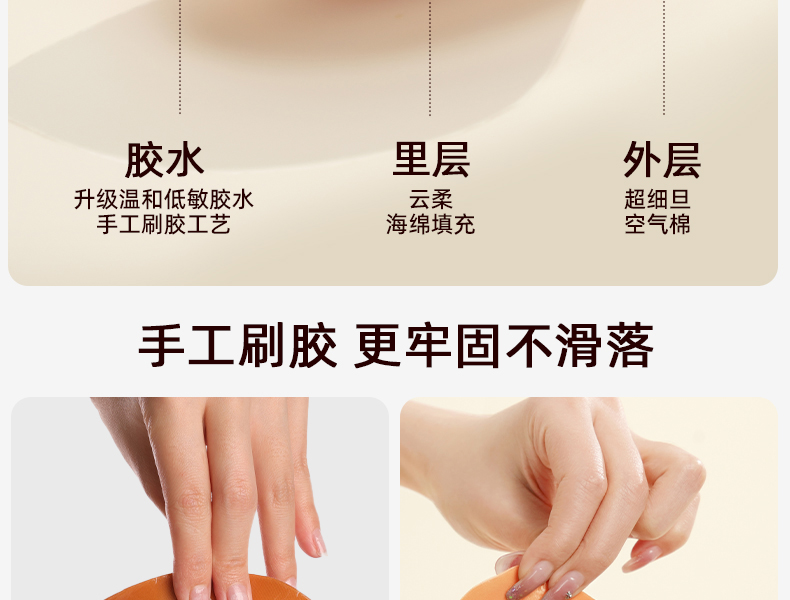 胶水
升级温和低敏胶水
手工刷胶工艺

里层
云柔
海绵填充

外层
超细旦
空气棉

手工刷胶 更牢固不滑落