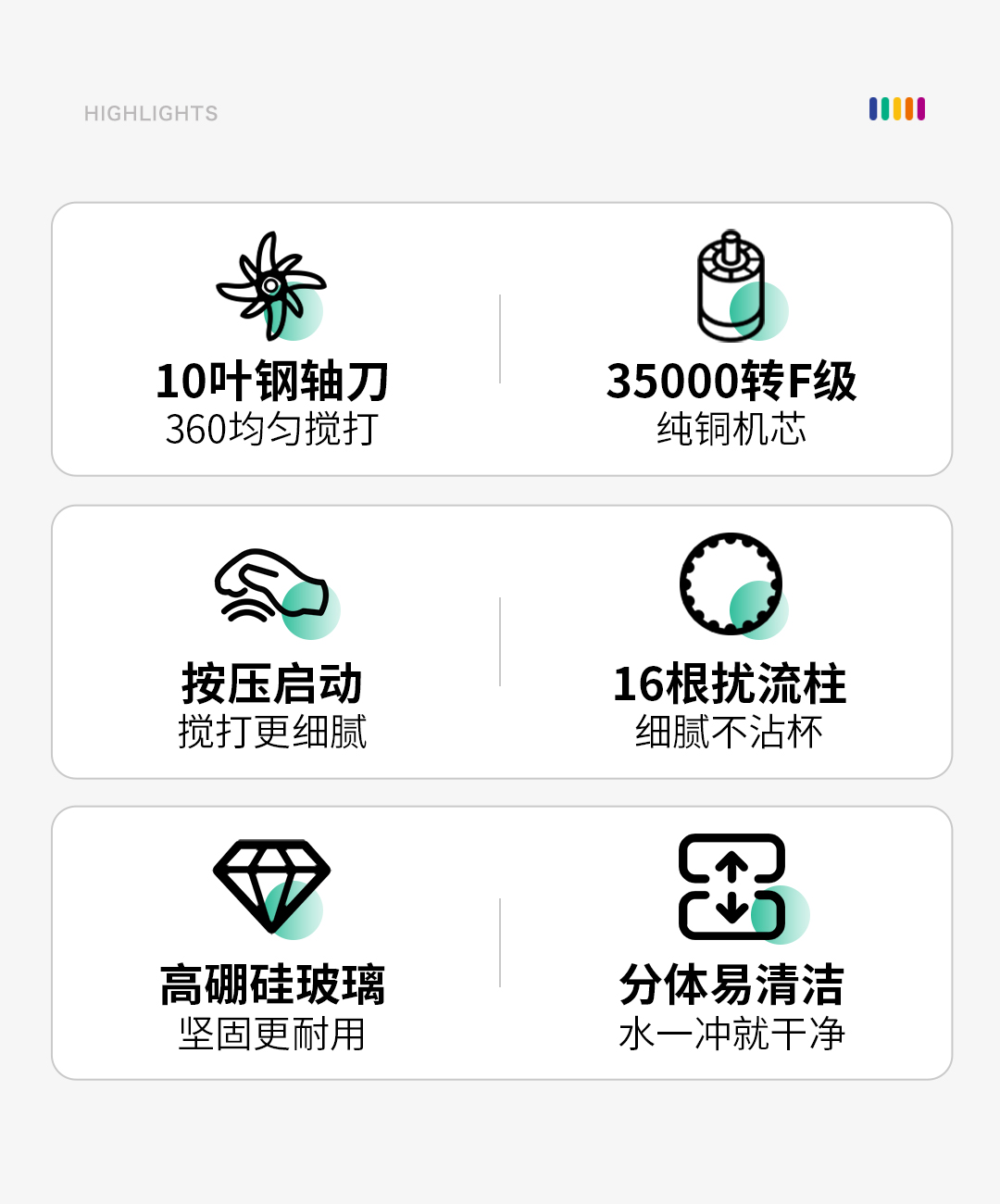 HIGHLIGHTS

10叶钢轴刀
360均匀搅打

35000转F级
纯铜机芯

按压启动
搅打更细腻

16根扰流柱
细腻不沾杯

高硼硅玻璃
坚固更耐用

分体易清洁
水一冲就干净