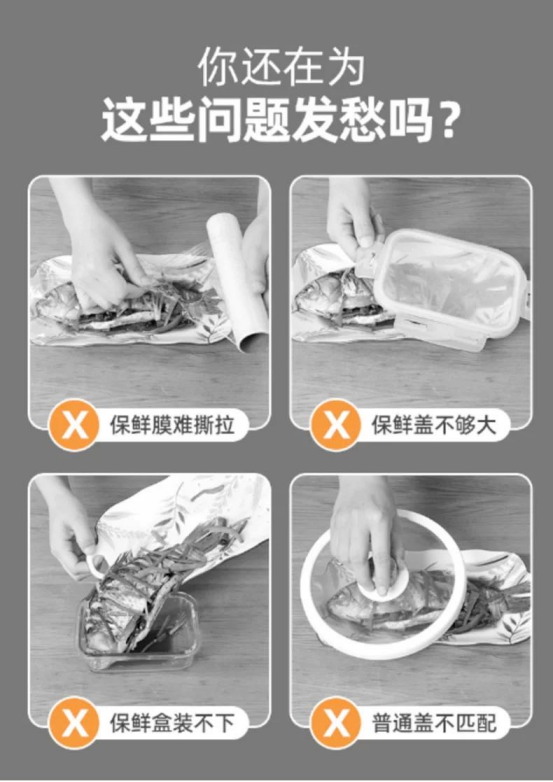 你还在为
这些问题发愁吗？

X 保鲜膜难撕拉

X 保鲜盖不够大

X 保鲜盒装不下

X 普通盖不匹配