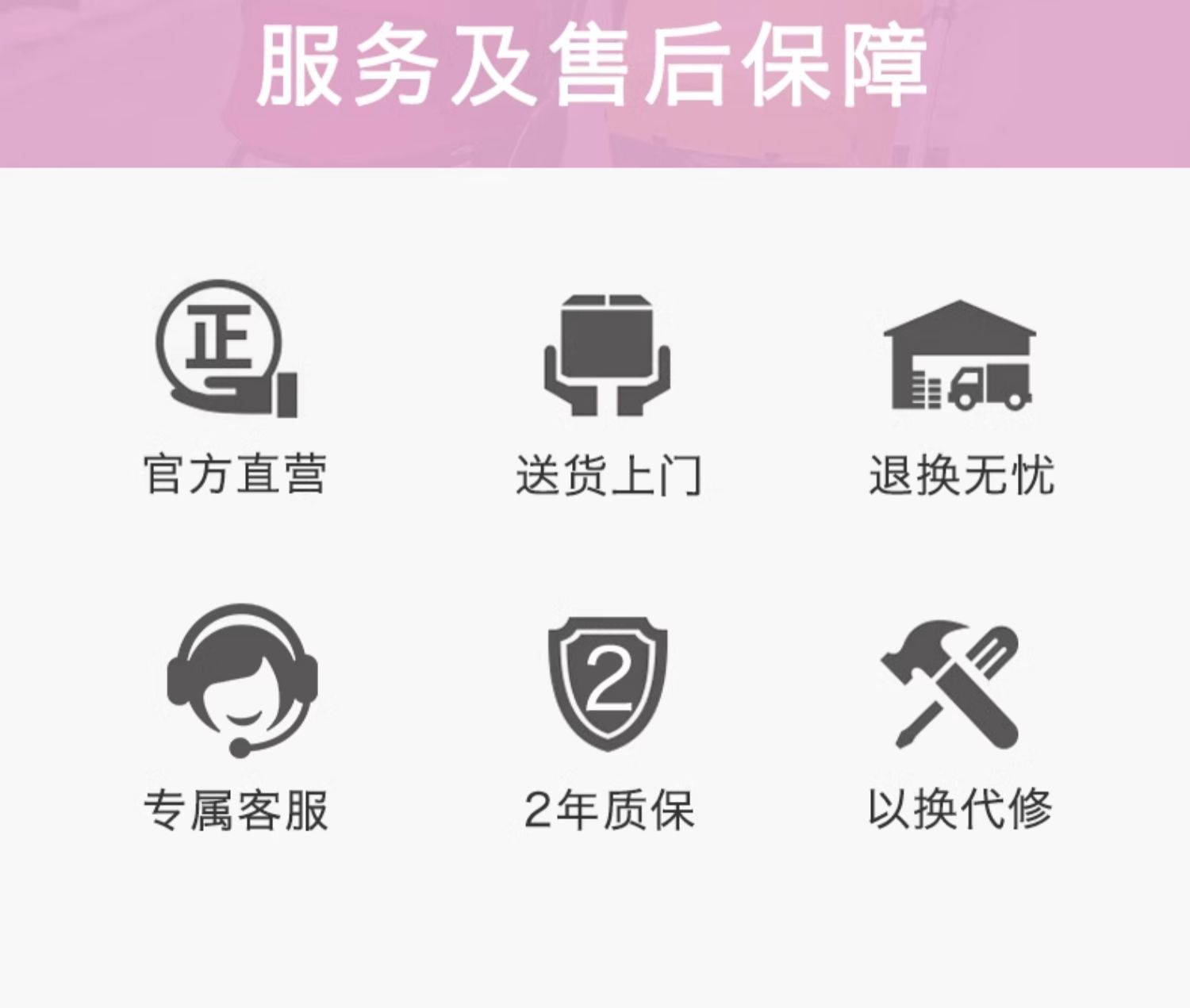 服务及售后保障

正

官方直营

送货上门

退换无忧

专属客服

2

2年质保

以换代修