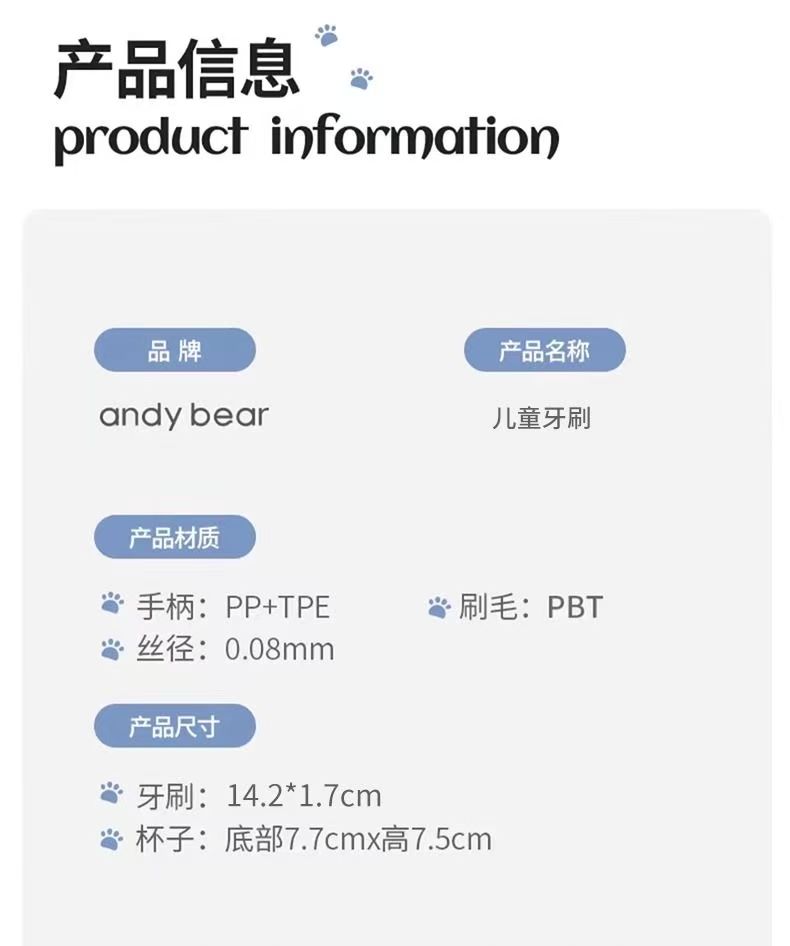 产品信息
product information

品牌

andy bear

产品名称

儿童牙刷

产品材质

手柄：PP+TPE

刷毛：PBT

丝径：0.08mm

产品尺寸

牙刷：14.2*1.7cm

杯子：底部7.7cmx高7.5cm