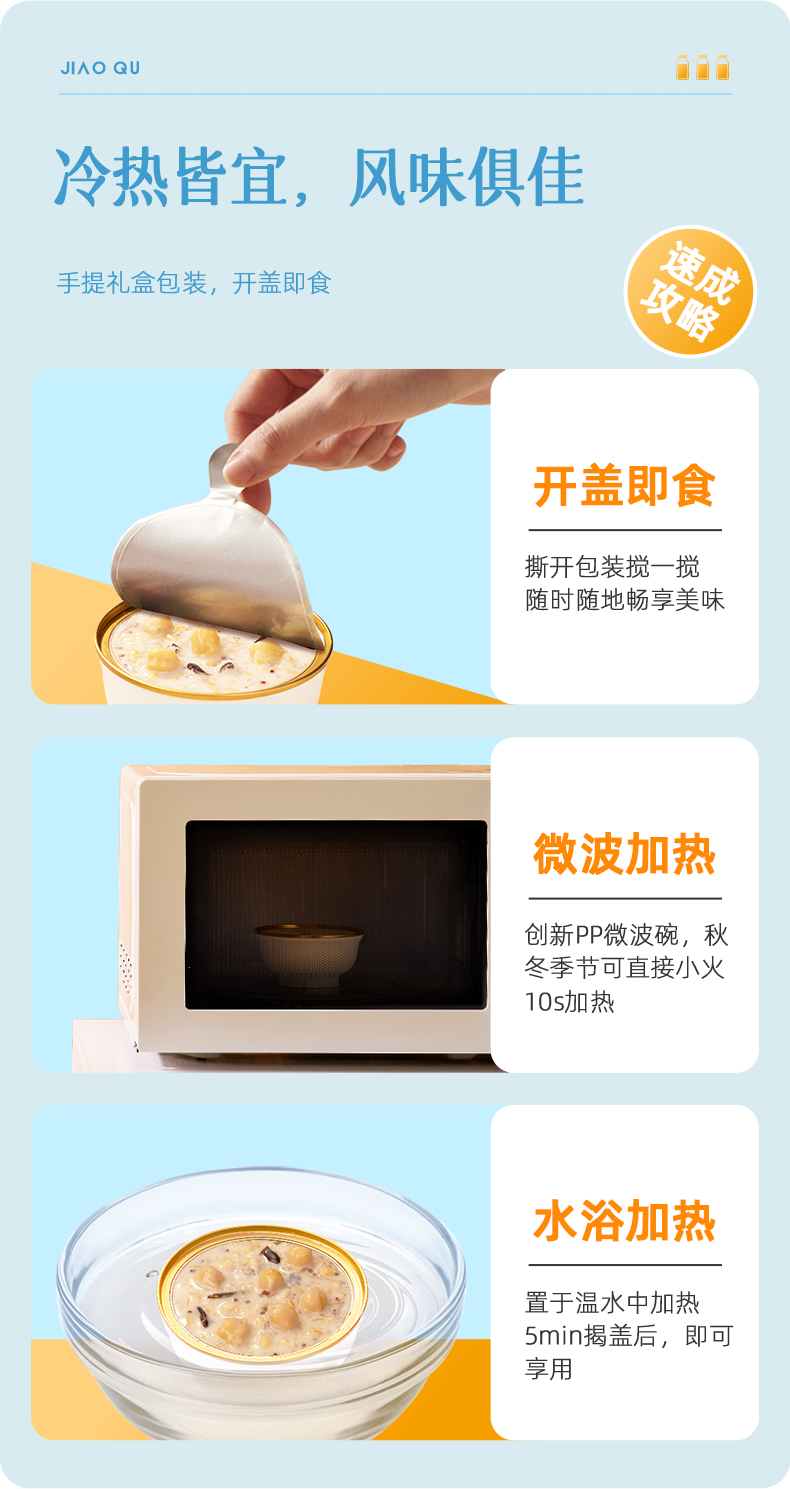 JIAO QU

冷热皆宜，风味俱佳

手提礼盒包装，开盖即食

速成攻略

开盖即食

撕开包装搅一搅
随时随地畅享美味

微波加热

创新PP微波碗，秋冬季节可直接小火10s加热

水浴加热

置于温水中加热5min揭盖后，即可享用