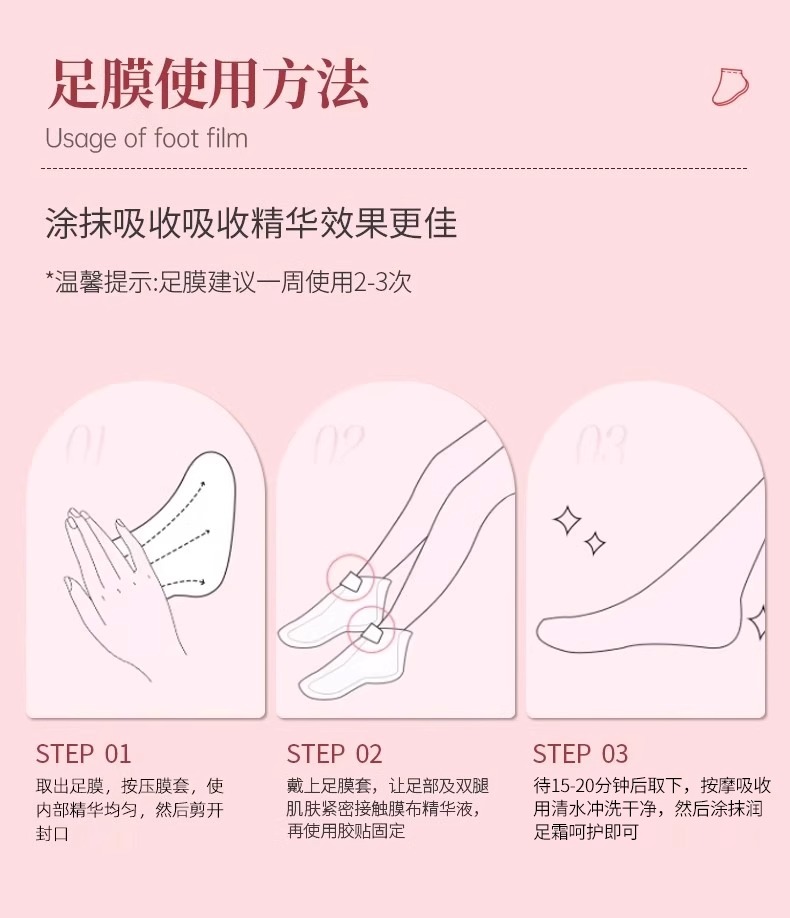 足膜使用方法
Usage of foot film

涂抹吸收吸收精华效果更佳

*温馨提示:足膜建议一周使用2-3次

01

02

03

STEP 01
取出足膜，按压膜套，使内部精华均匀，然后剪开封口

STEP 02
戴上足膜套，让足部及双腿肌肤紧密接触膜布精华液，再使用胶贴固定

STEP 03
待15-20分钟后取下，按摩吸收用清水冲洗干净，然后涂抹润足霜呵护即可