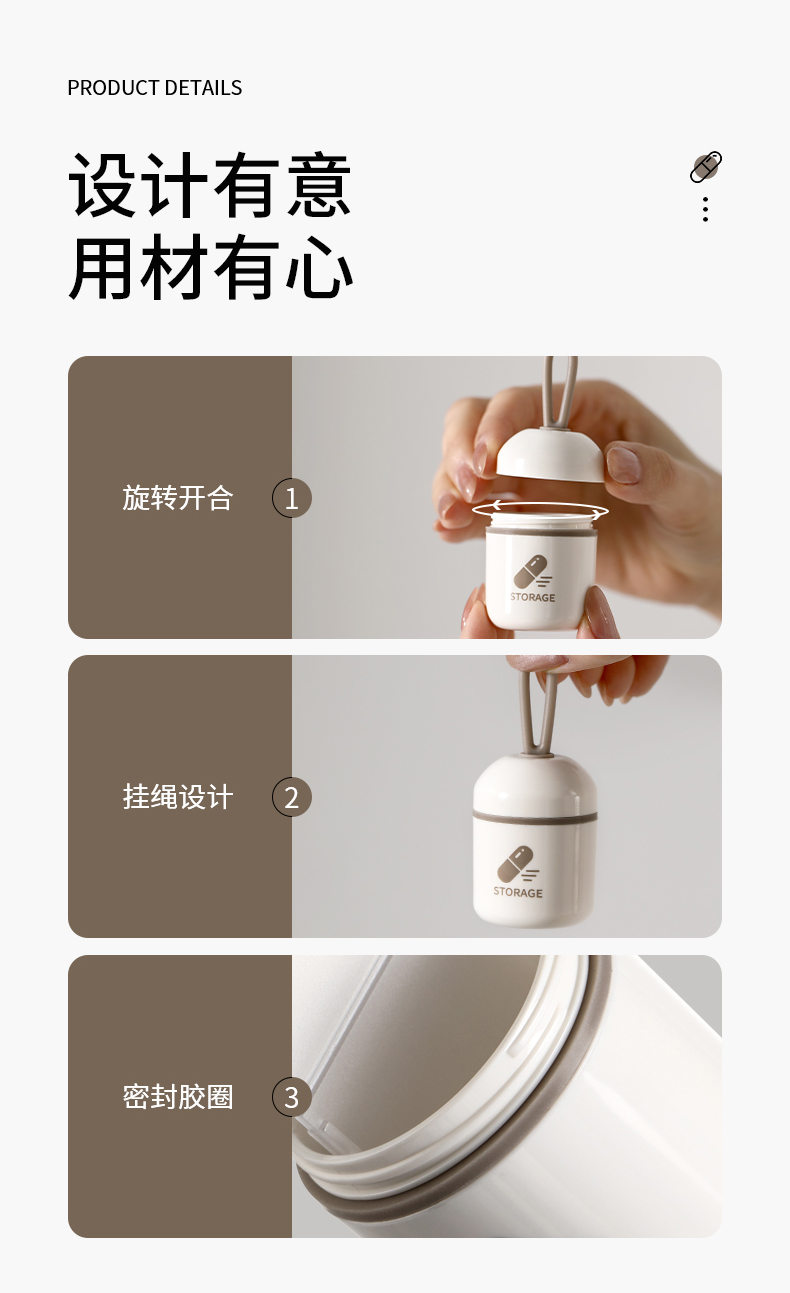 PRODUCT DETAILS

设计有意
用材有心

旋转开合 1

STORAGE

挂绳设计 2

STORAGE

密封胶圈 3