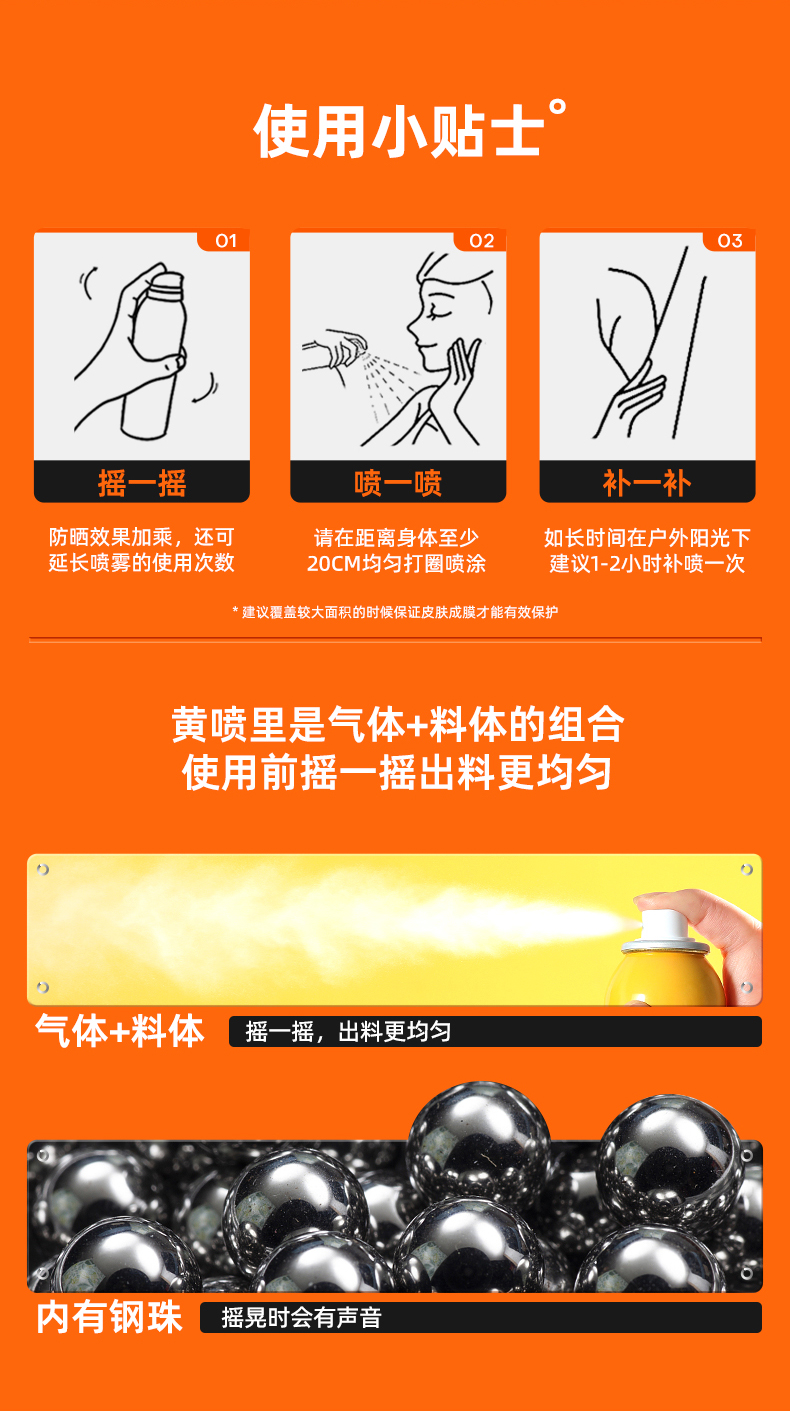 使用小贴士°

01
摇一摇
防晒效果加乘，还可延长喷雾的使用次数

02
喷一喷
请在距离身体至少20CM均匀打圈喷涂

03
补一补
如长时间在户外阳光下建议1-2小时补喷一次

* 建议覆盖较大面积的时候保证皮肤成膜才能有效保护

黄喷里是气体+料体的组合
使用前摇一摇出料更均匀

气体+料体 摇一摇，出料更均匀

内有钢珠 摇晃时会有声音