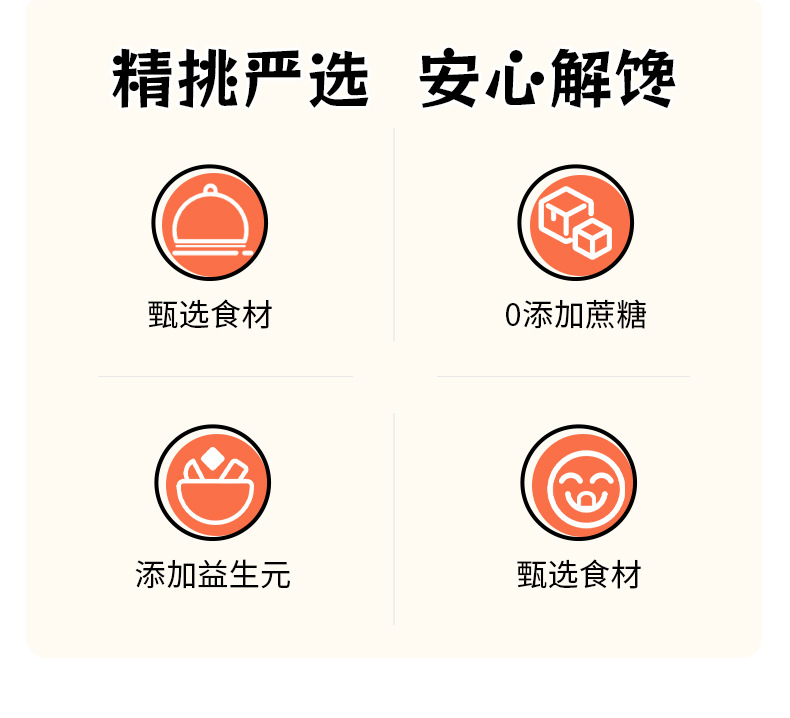 精挑严选 安心解馋

甄选食材

0添加蔗糖

添加益生元

甄选食材