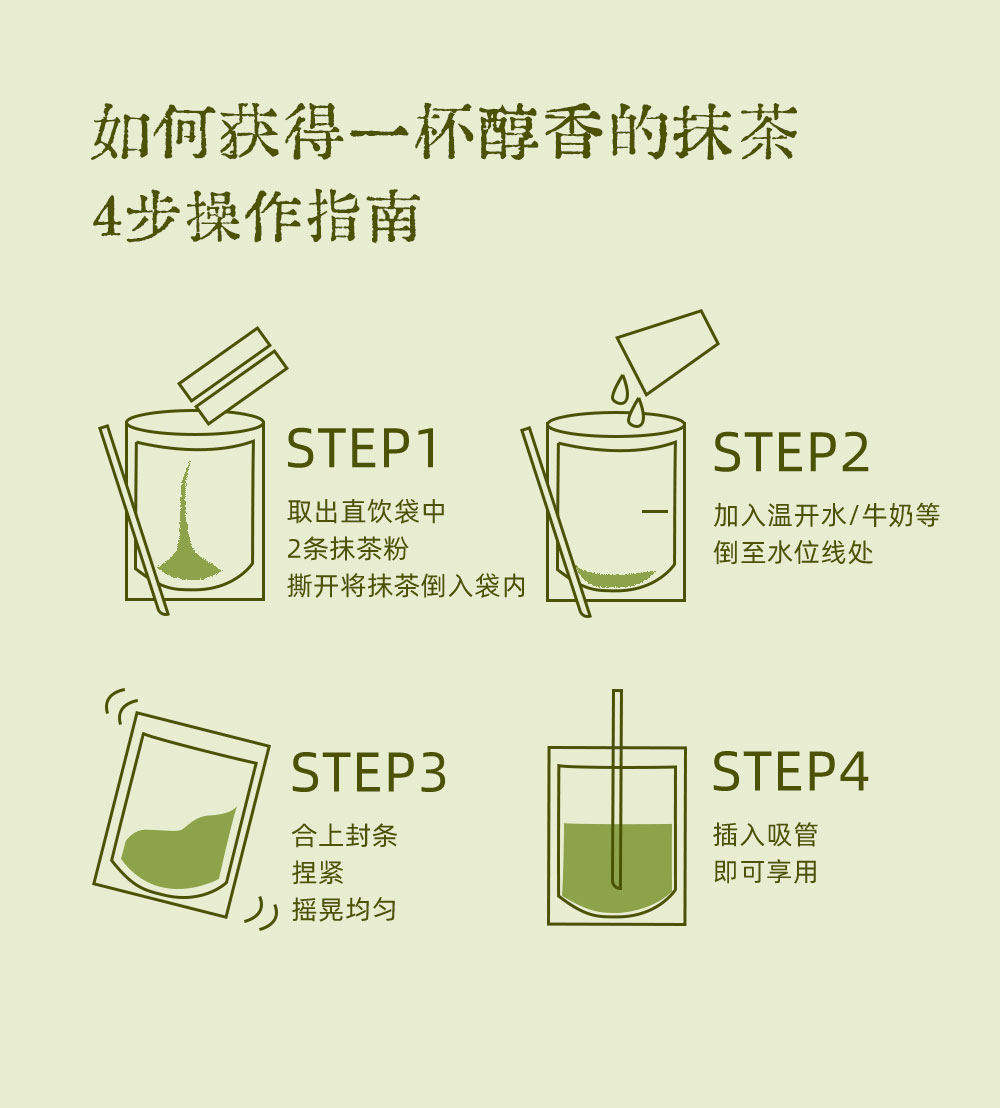 如何获得一杯醇香的抹茶
4步操作指南

STEP1
取出直饮袋中
2条抹茶粉
撕开将抹茶倒入袋内

STEP2
加入温开水/牛奶等
倒至水位线处

STEP3
合上封条
捏紧
摇晃均匀

STEP4
插入吸管
即可享用