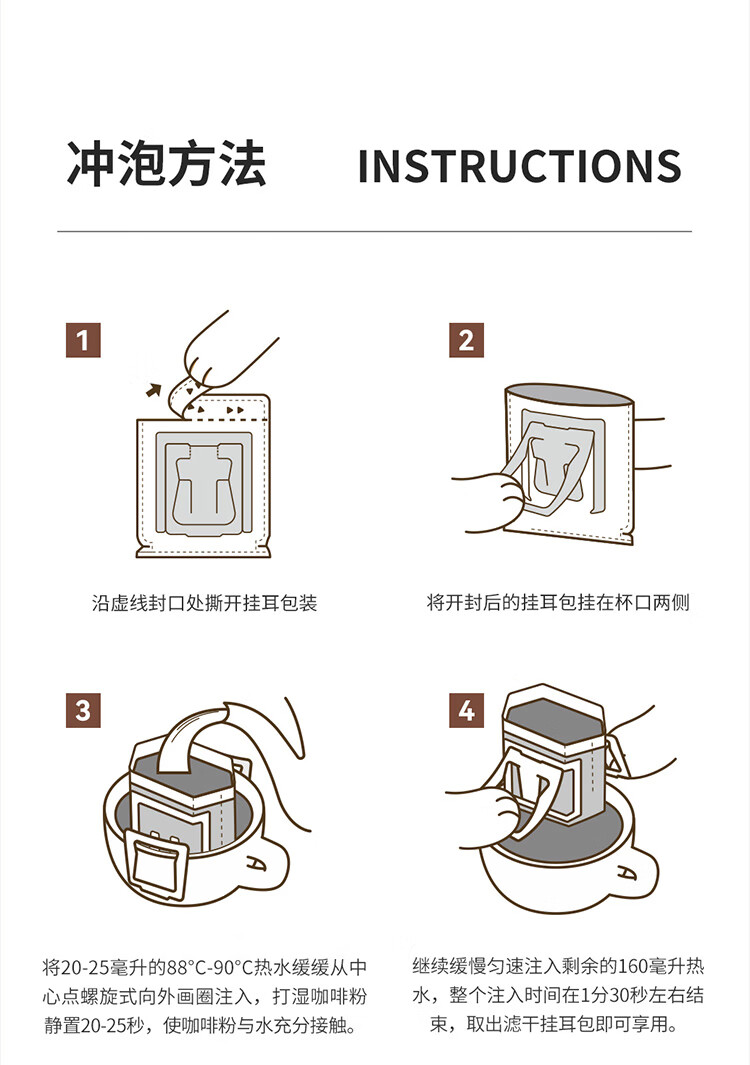 冲泡方法 INSTRUCTIONS

1

沿虚线封口处撕开挂耳包装

2

将开封后的挂耳包挂在杯口两侧

3

将20-25毫升的88°C-90°C热水缓缓从中心点螺旋式向外画圈注入，打湿咖啡粉静置20-25秒，使咖啡粉与水充分接触。

4

继续缓慢匀速注入剩余的160毫升热水，整个注入时间在1分30秒左右结束，取出滤干挂耳包即可享用。