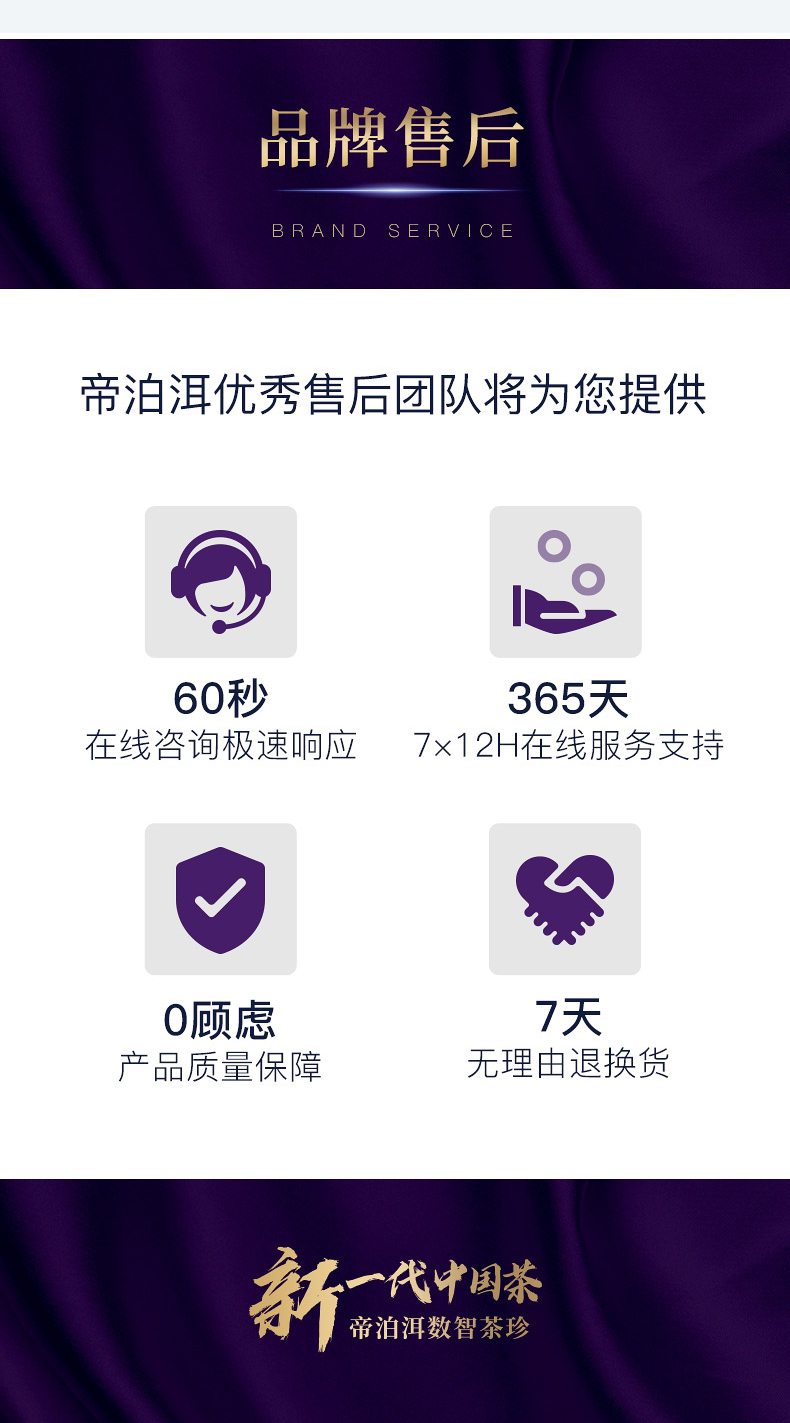 品牌售后

BRAND SERVICE

帝泊洱优秀售后团队将为您提供

60秒
在线咨询极速响应

365天
7×12H在线服务支持

0顾虑
产品质量保障

7天
无理由退换货

新一代中国茶
帝泊洱数智茶珍