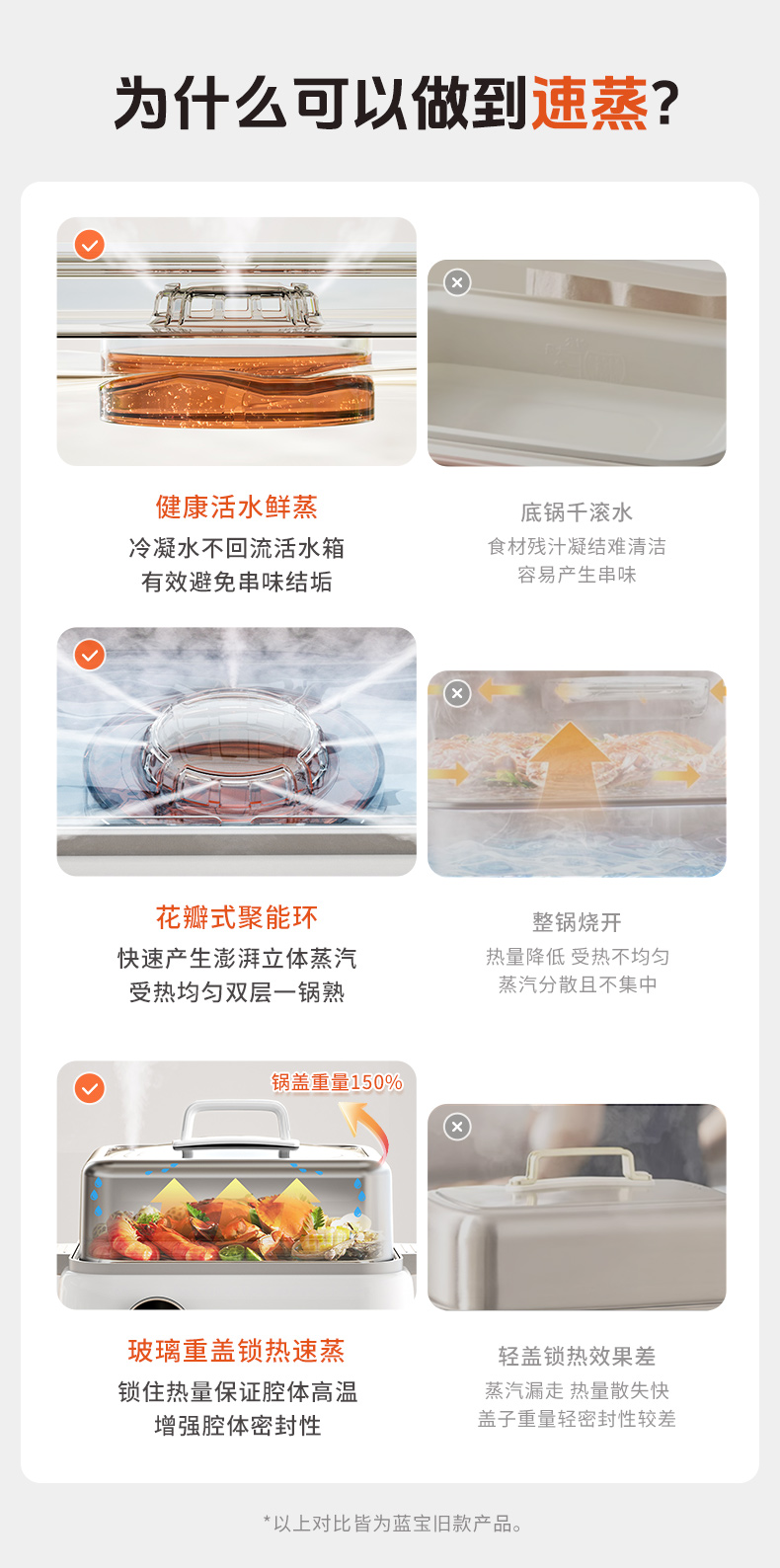 为什么可以做到速蒸？

健康活水鲜蒸
冷凝水不回流活水箱
有效避免串味结垢

底锅千滚水
食材残汁凝结难清洁
容易产生串味

花瓣式聚能环
快速产生澎湃立体蒸汽
受热均匀双层一锅熟

整锅烧开
热量降低 受热不均匀
蒸汽分散且不集中

锅盖重量150%

玻璃重盖锁热速蒸
锁住热量保证腔体高温
增强腔体密封性

轻盖锁热效果差
蒸汽漏走 热量散失快
盖子重量轻密封性较差

*以上对比皆为蓝宝旧款产品。