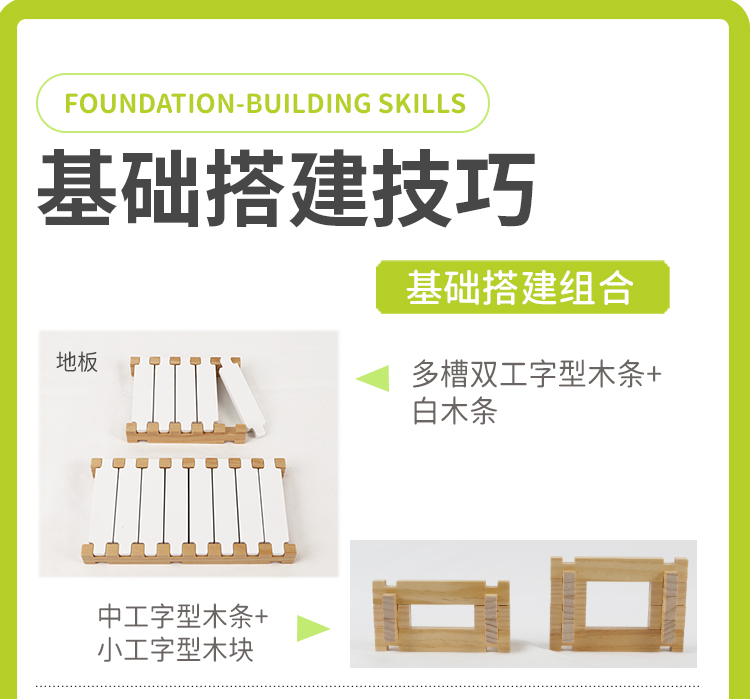 FOUNDATION-BUILDING SKILLS

基础搭建技巧

基础搭建组合

地板

多槽双工字型木条+白木条

中工字型木条+小工字型木块