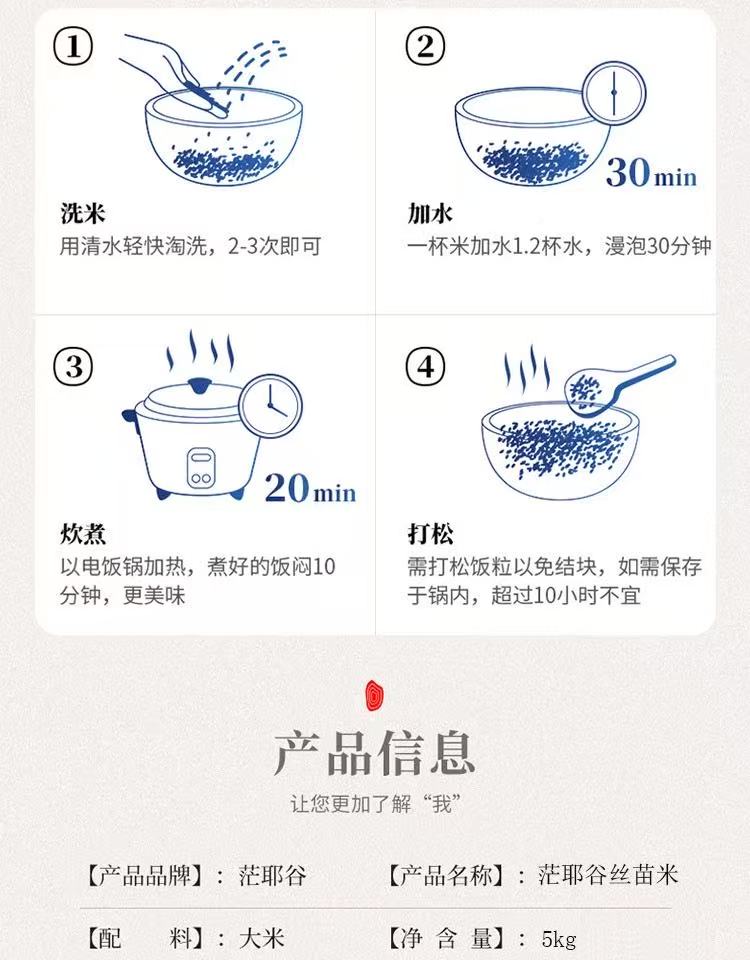 ①
洗米
用清水轻快淘洗，2-3次即可

②
30min
加水
一杯米加水1.2杯水，浸泡30分钟

③
20min
炊煮
以电饭锅加热，煮好的饭闷10分钟，更美味

④
打松
需打松饭粒以免结块，如需保存于锅内，超过10小时不宜

产品信息
让您更加了解“我”

【产品品牌】：茫耶谷
【产品名称】：茫耶谷丝苗米
【配　　料】：大米
【净 含 量】：5kg