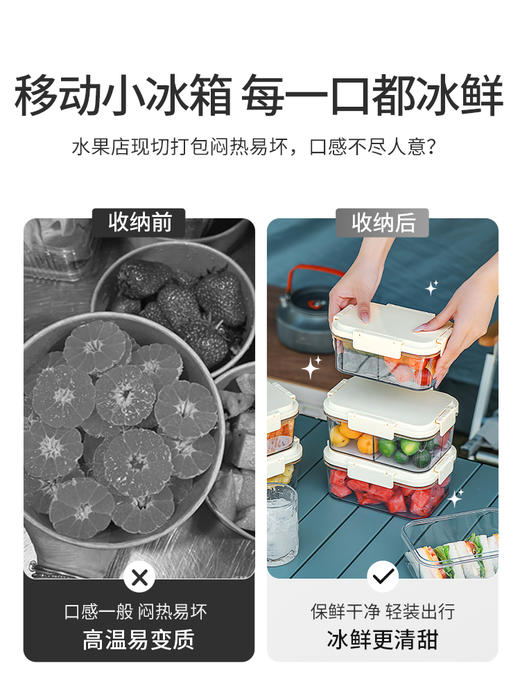 移动小冰箱 每一口都冰鲜

水果店现切打包闷热易坏，口感不尽人意？

收纳前

口感一般 闷热易坏

高温易变质

收纳后

保鲜干净 轻装出行

冰鲜更清甜