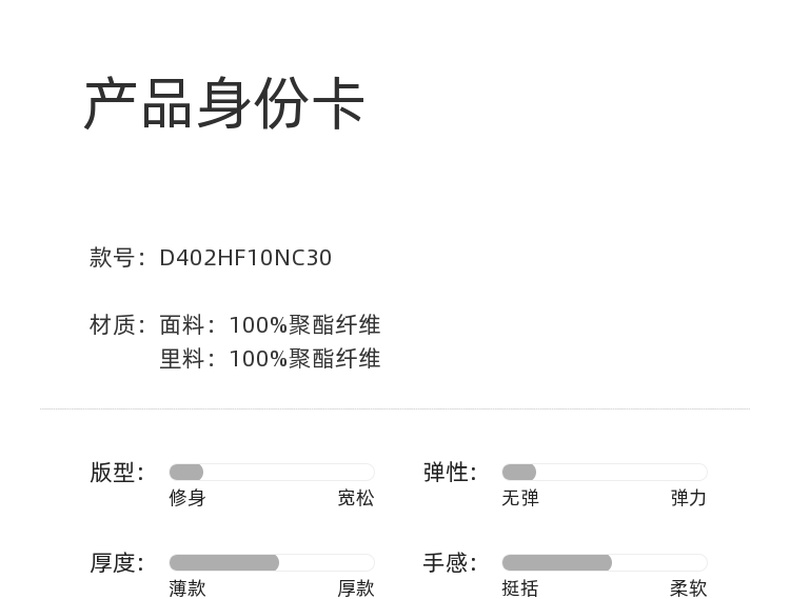 产品身份卡

款号：D402HF10NC30

材质：面料：100%聚酯纤维
里料：100%聚酯纤维

版型：
修身 宽松

弹性：
无弹 弹力

厚度：
薄款 厚款

手感：
挺括 柔软