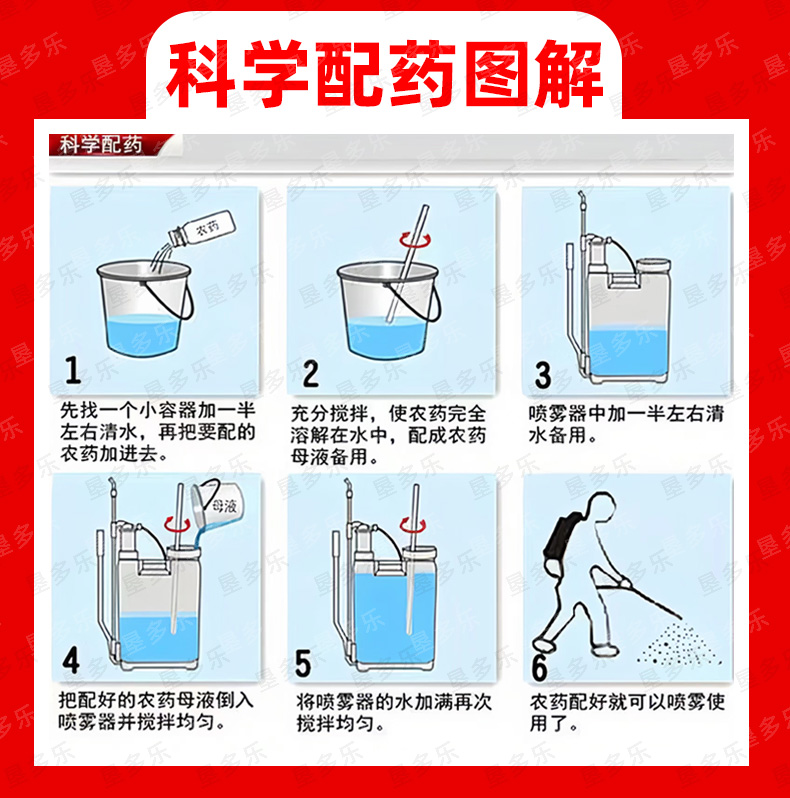 科学配药图解

科学配药

农药

1
先找一个小容器加一半左右清水，再把要配的农药加进去。

2
充分搅拌，使农药完全溶解在水中，配成农药母液备用。

3
喷雾器中加一半左右清水备用。

母液

4
把配好的农药母液倒入喷雾器并搅拌均匀。

5
将喷雾器的水加满再次搅拌均匀。

6
农药配好就可以喷雾使用了。

垦多乐