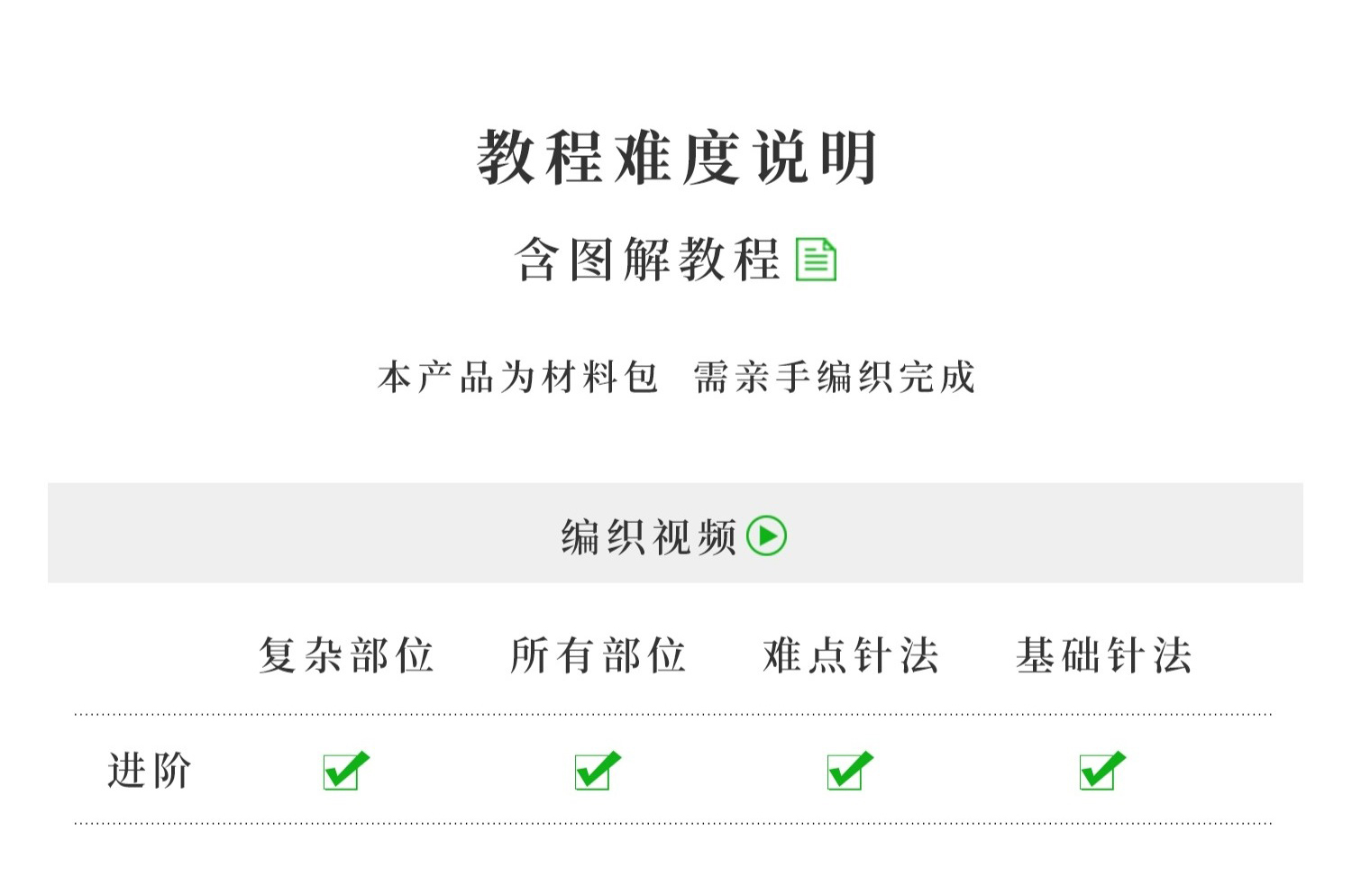 教程难度说明

含图解教程

本产品为材料包 需亲手编织完成

编织视频

|  | 复杂部位 | 所有部位 | 难点针法 | 基础针法 |
|---|---|---|---|---|
| 进阶 | ☑ | ☑ | ☑ | ☑ |