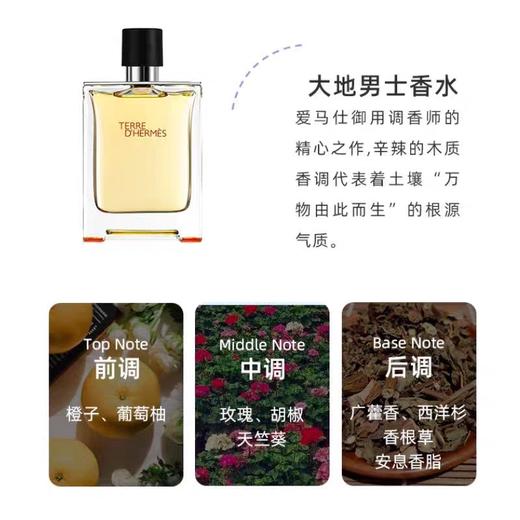 TERRE D'HERMÈS

大地男士香水

爱马仕御用调香师的精心之作,辛辣的木质香调代表着土壤“万物由此而生”的根源气质。

Top Note
前调
橙子、葡萄柚

Middle Note
中调
玫瑰、胡椒
天竺葵

Base Note
后调
广藿香、西洋杉
香根草
安息香脂