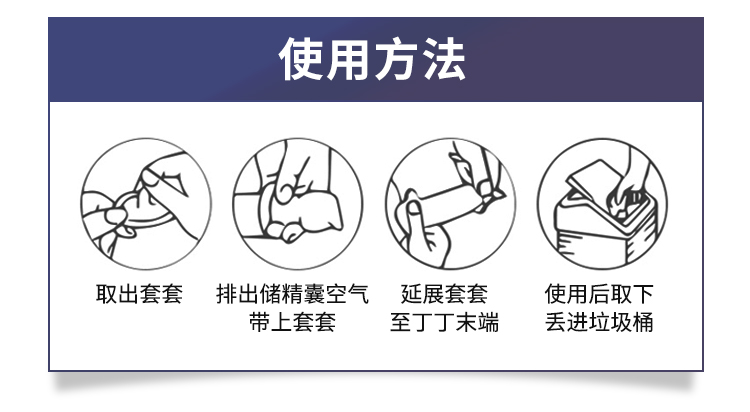 使用方法

取出套套

排出储精囊空气 带上套套

延展套套 至丁丁末端

使用后取下 丢进垃圾桶