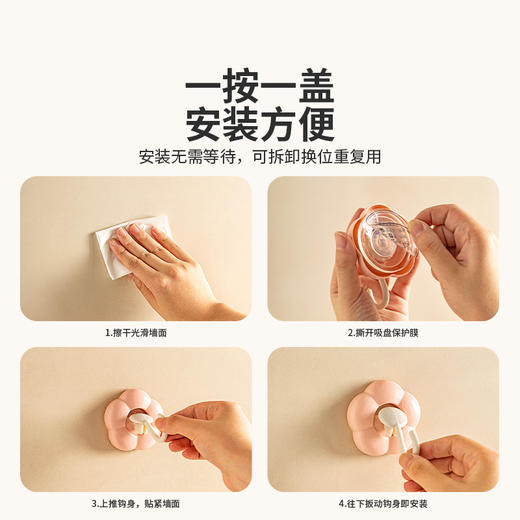 一按一盖
安装方便

安装无需等待，可拆卸换位重复用

1.擦干光滑墙面

2.撕开吸盘保护膜

3.上推钩身，贴紧墙面

4.往下扳动钩身即安装