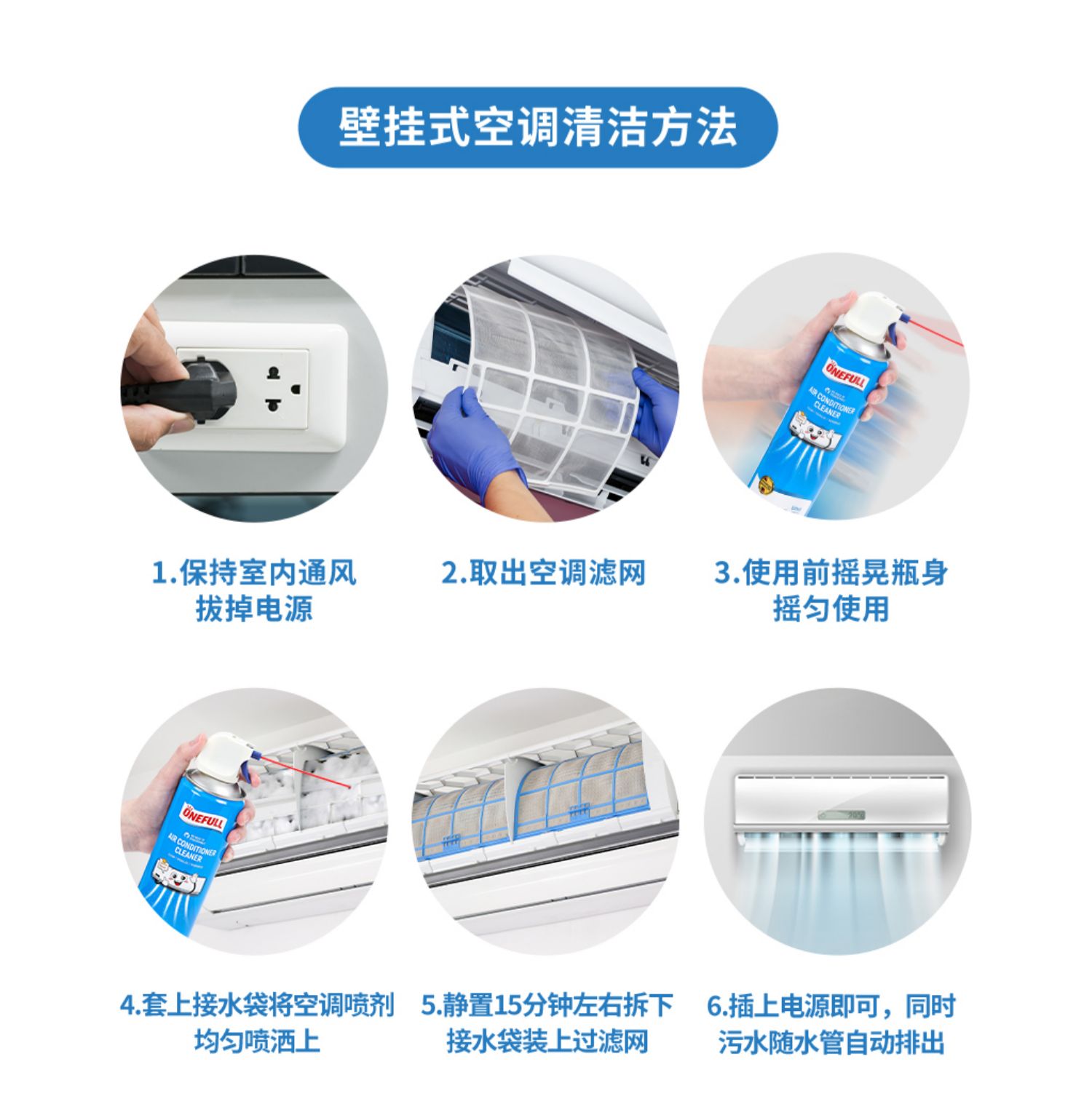 壁挂式空调清洁方法

ONEFULL
AIR CONDITIONER CLEANER

1.保持室内通风
拔掉电源

2.取出空调滤网

3.使用前摇晃瓶身
摇匀使用

ONEFULL
AIR CONDITIONER CLEANER

4.套上接水袋将空调喷剂
均匀喷洒上

5.静置15分钟左右拆下
接水袋装上过滤网

6.插上电源即可，同时
污水随水管自动排出