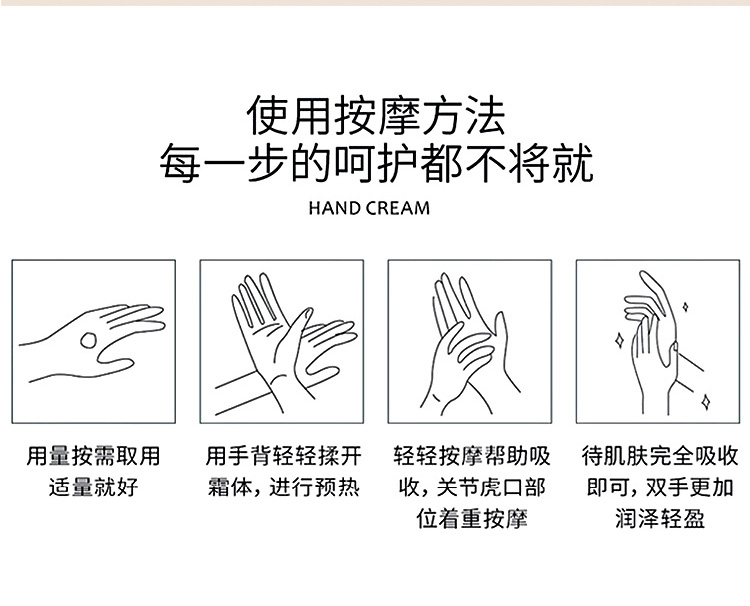 使用按摩方法
每一步的呵护都不将就

HAND CREAM

用量按需取用适量就好

用手背轻轻揉开霜体，进行预热

轻轻按摩帮助吸收，关节虎口部位着重按摩

待肌肤完全吸收即可，双手更加润泽轻盈