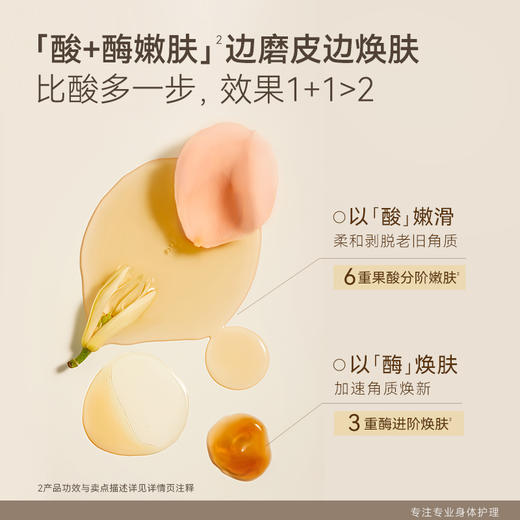 「酸+酶嫩肤」$^2$边磨皮边焕肤
比酸多一步，效果1+1>2

○以「酸」嫩滑
柔和剥脱老旧角质
6重果酸分阶嫩肤$^2$

○以「酶」焕肤
加速角质焕新
3重酶进阶焕肤$^2$

2产品功效与卖点描述详见详情页注释

专注专业身体护理