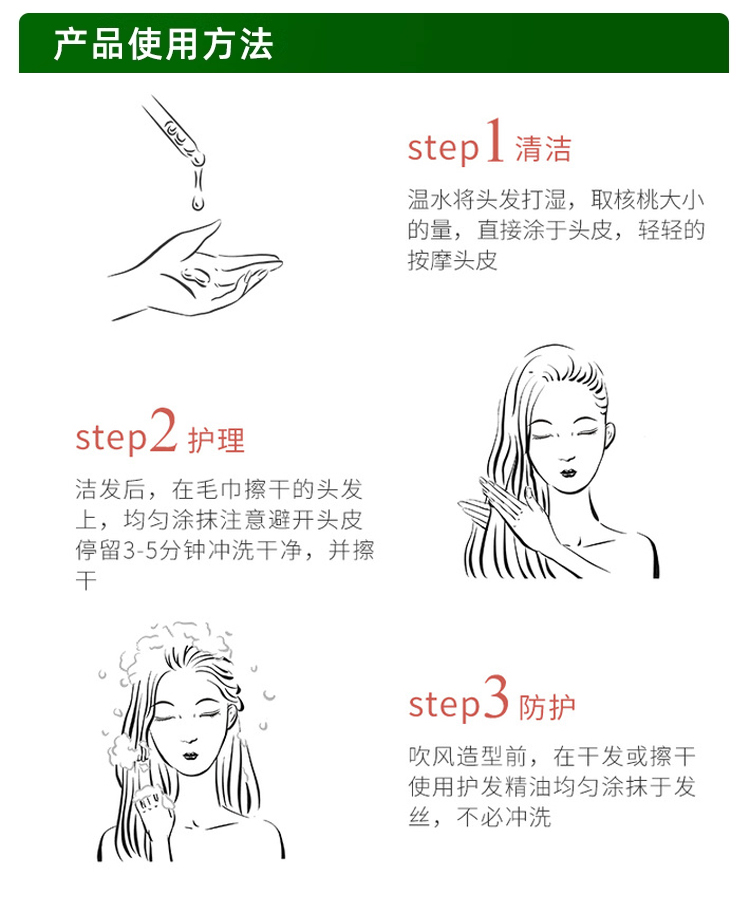 产品使用方法

step1 清洁

温水将头发打湿，取核桃大小的量，直接涂于头皮，轻轻的按摩头皮

step2 护理

洁发后，在毛巾擦干的头发上，均匀涂抹注意避开头皮停留3-5分钟冲洗干净，并擦干

step3 防护

吹风造型前，在干发或擦干使用护发精油均匀涂抹于发丝，不必冲洗